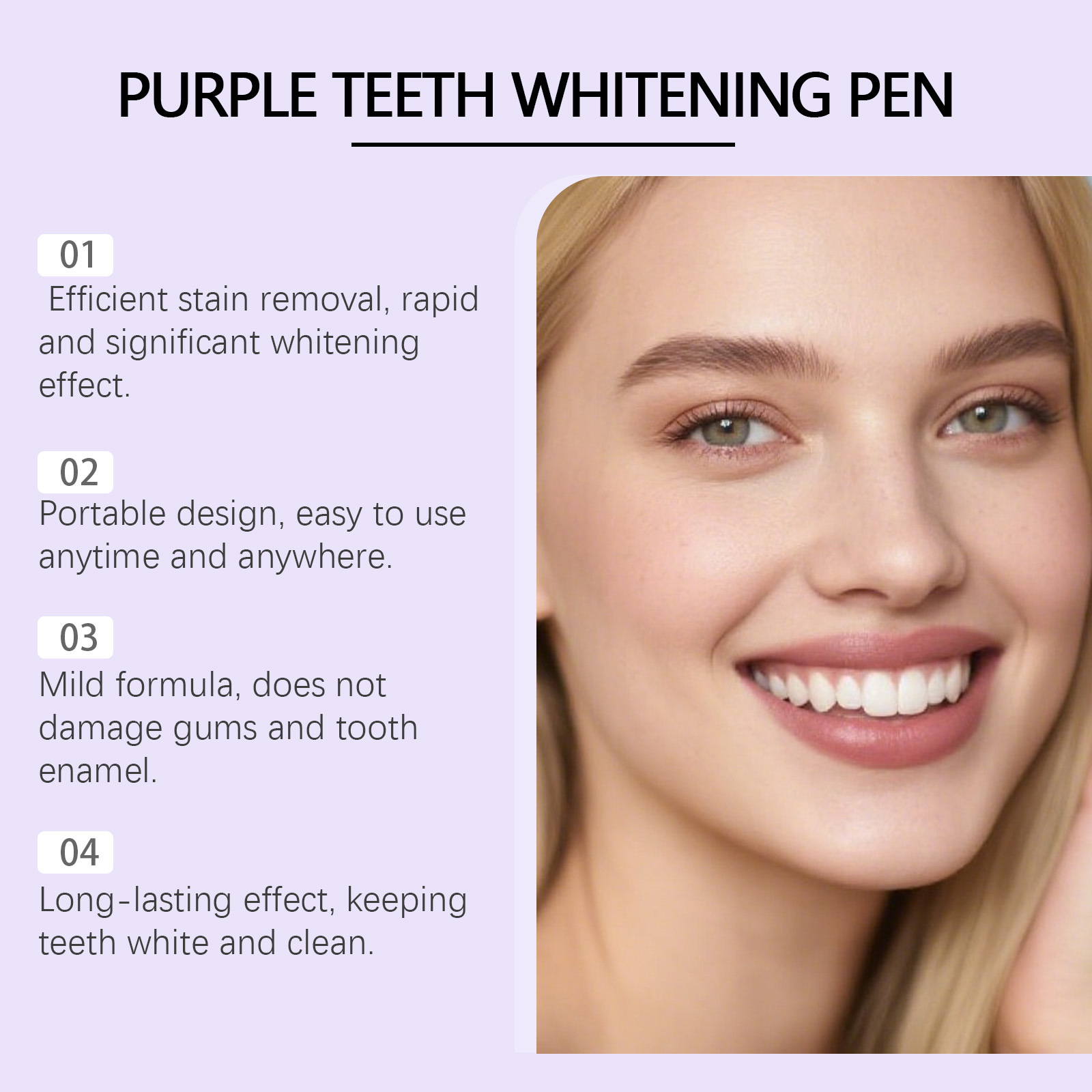 PURPLE TEETH WHITENING PEN

01
Efficient stain removal, rapid and significant whitening effect.

02
Portable design, easy to use anytime and anywhere.

03
Mild formula, does not damage gums and tooth enamel.

04
Long-lasting effect, keeping teeth white and clean.