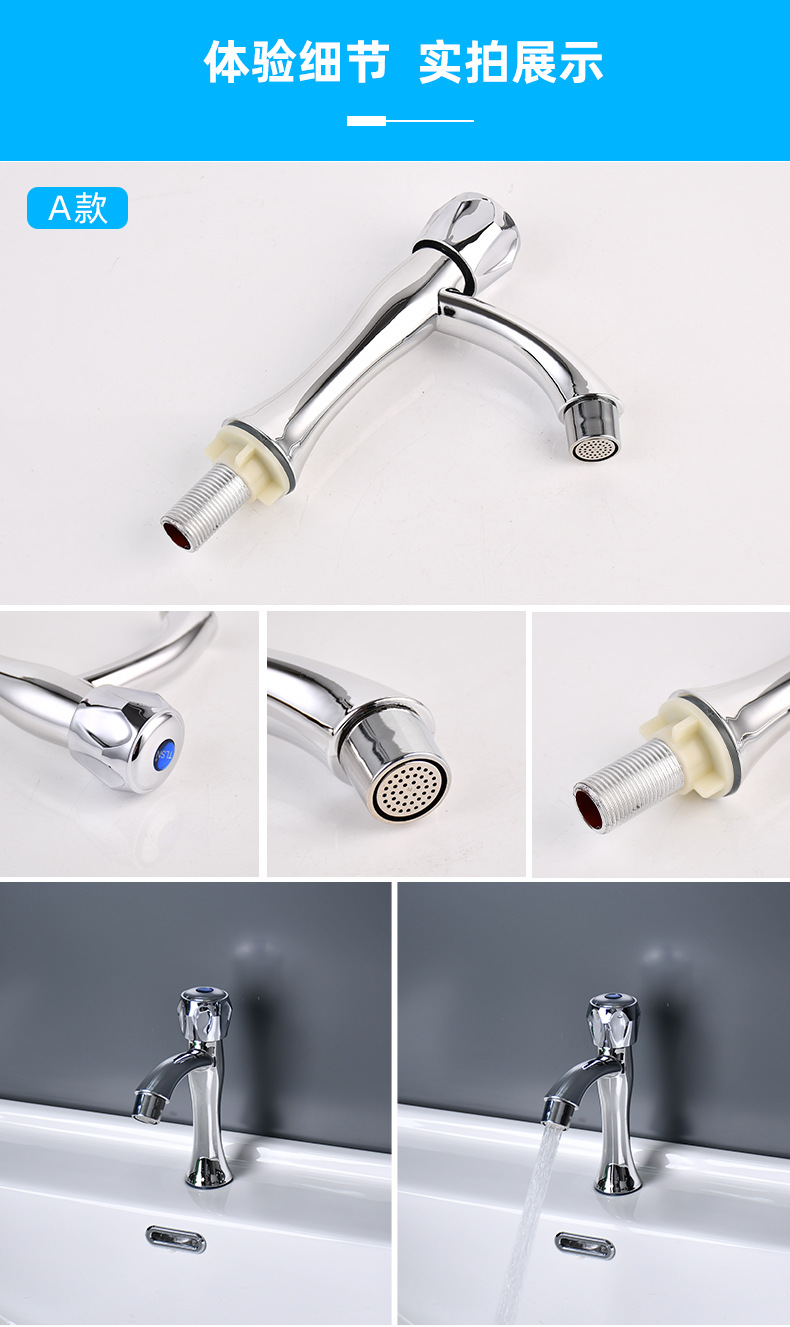 体验细节 实拍展示

A款