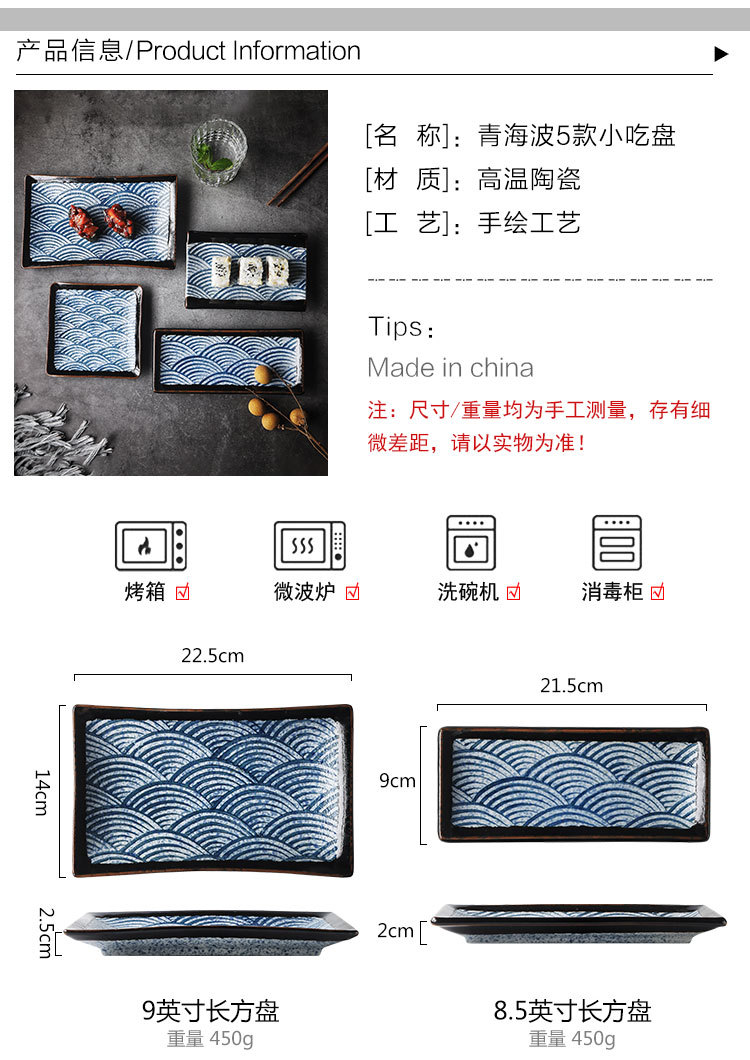 产品信息/Product Information

[名 称]：青海波5款小吃盘
[材 质]：高温陶瓷
[工 艺]：手绘工艺

Tips：
Made in china
注：尺寸/重量均为手工测量，存有细微差距，请以实物为准！

烤箱 ☑
微波炉 ☑
洗碗机 ☑
消毒柜 ☑

22.5cm
14cm
2.5cm
9英寸长方盘
重量 450g

21.5cm
9cm
2cm
8.5英寸长方盘
重量 450g