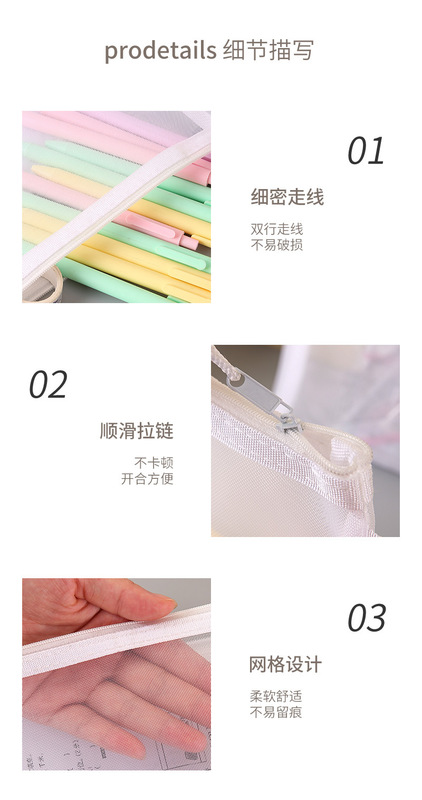 prodetails 细节描写

01

细密走线

双行走线
不易破损

02

顺滑拉链

不卡顿
开合方便

03

网格设计

柔软舒适
不易留痕