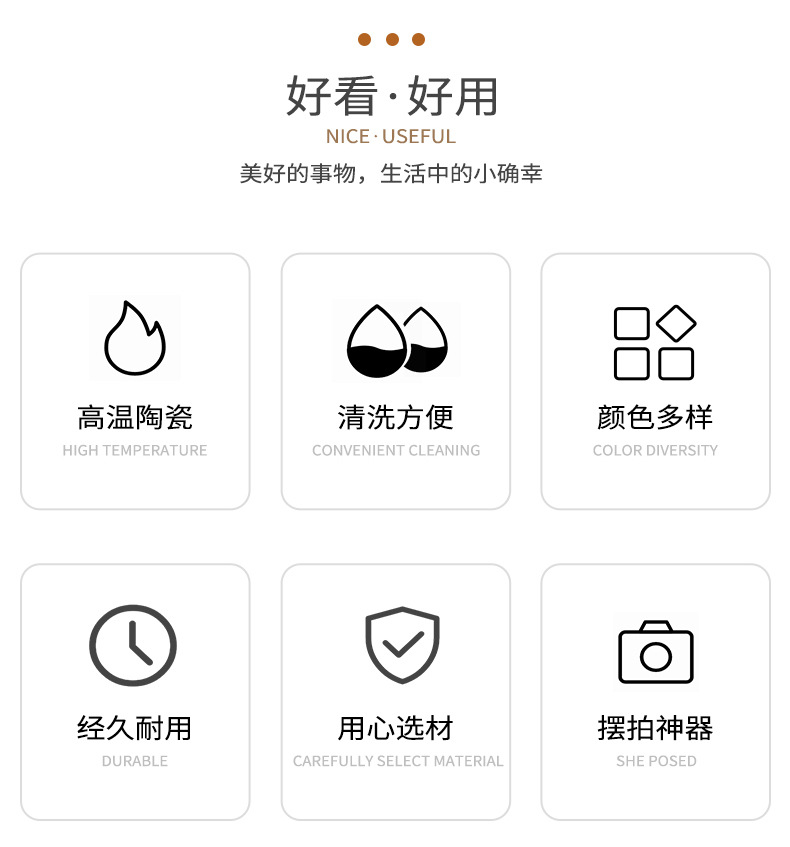 好看·好用
NICE·USEFUL
美好的事物，生活中的小确幸

高温陶瓷
HIGH TEMPERATURE

清洗方便
CONVENIENT CLEANING

颜色多样
COLOR DIVERSITY

经久耐用
DURABLE

用心选材
CAREFULLY SELECT MATERIAL

摆拍神器
SHE POSED