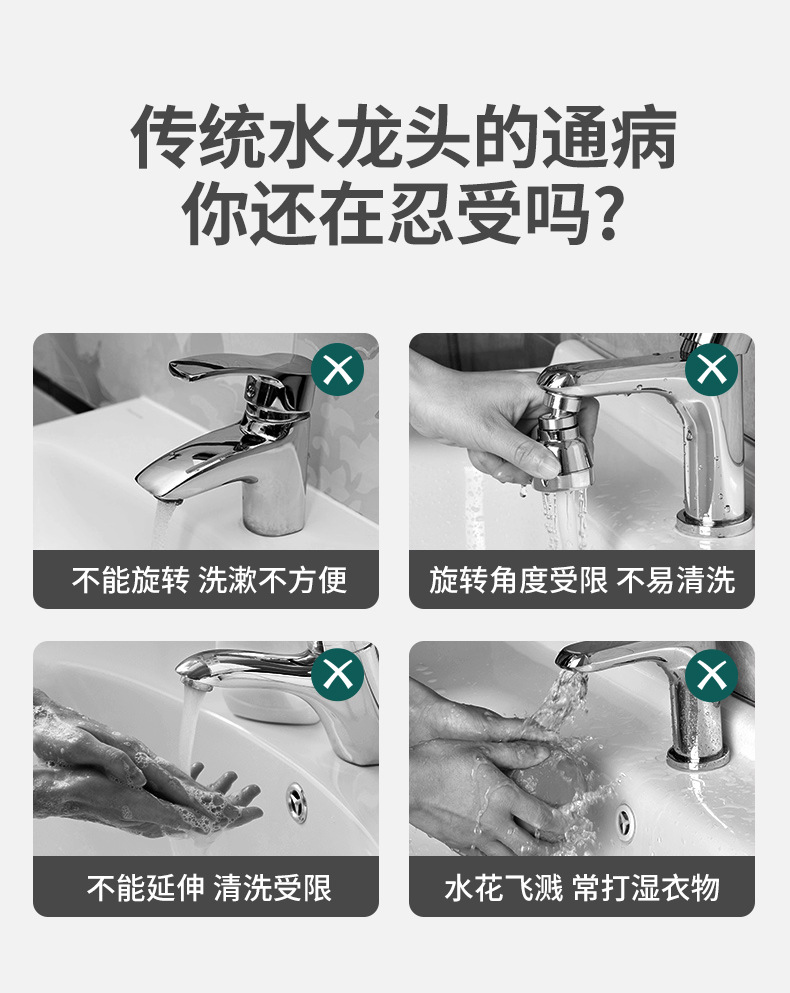 传统水龙头的通病
你还在忍受吗?

不能旋转 洗漱不方便

旋转角度受限 不易清洗

不能延伸 清洗受限

水花飞溅 常打湿衣物