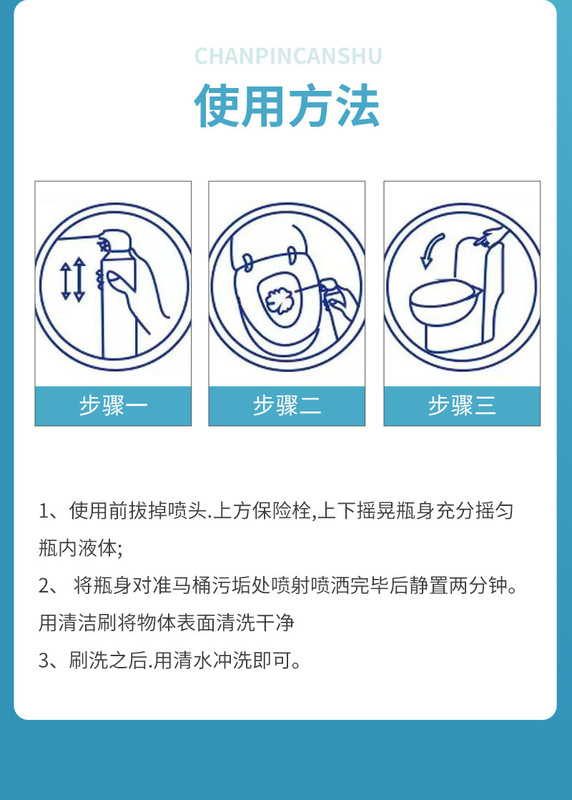 CHANPINCANSHU

使用方法

步骤一

步骤二

步骤三

1、使用前拔掉喷头.上方保险栓,上下摇晃瓶身充分摇匀瓶内液体;

2、 将瓶身对准马桶污垢处喷射喷洒完毕后静置两分钟。用清洁刷将物体表面清洗干净

3、刷洗之后.用清水冲洗即可。