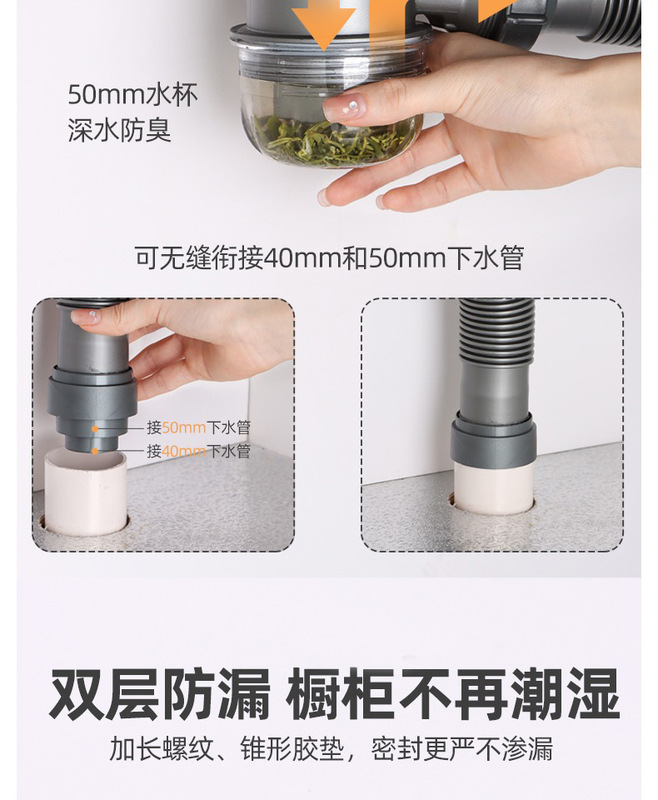 50mm水杯
深水防臭

可无缝衔接40mm和50mm下水管

接50mm下水管
接40mm下水管

双层防漏 橱柜不再潮湿

加长螺纹、锥形胶垫，密封更严不渗漏