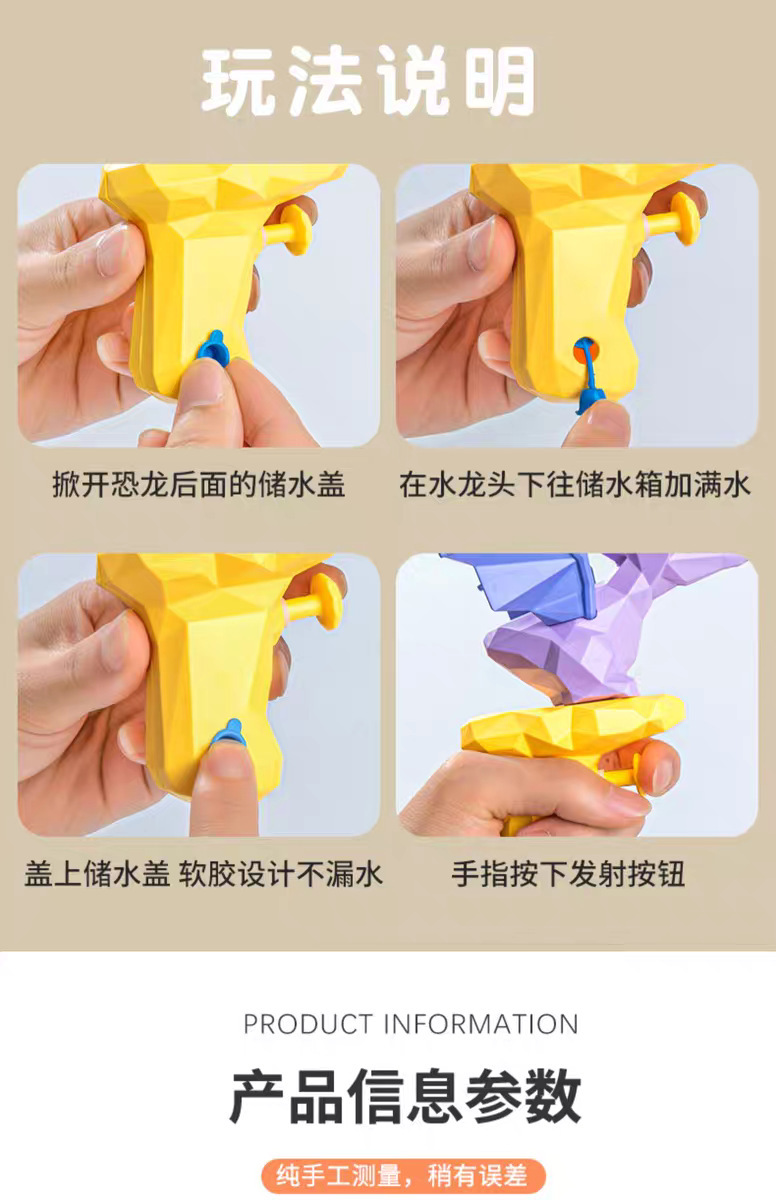 玩法说明

掀开恐龙后面的储水盖

在水龙头下往储水箱加满水

盖上储水盖 软胶设计不漏水

手指按下发射按钮

PRODUCT INFORMATION

产品信息参数

纯手工测量，稍有误差