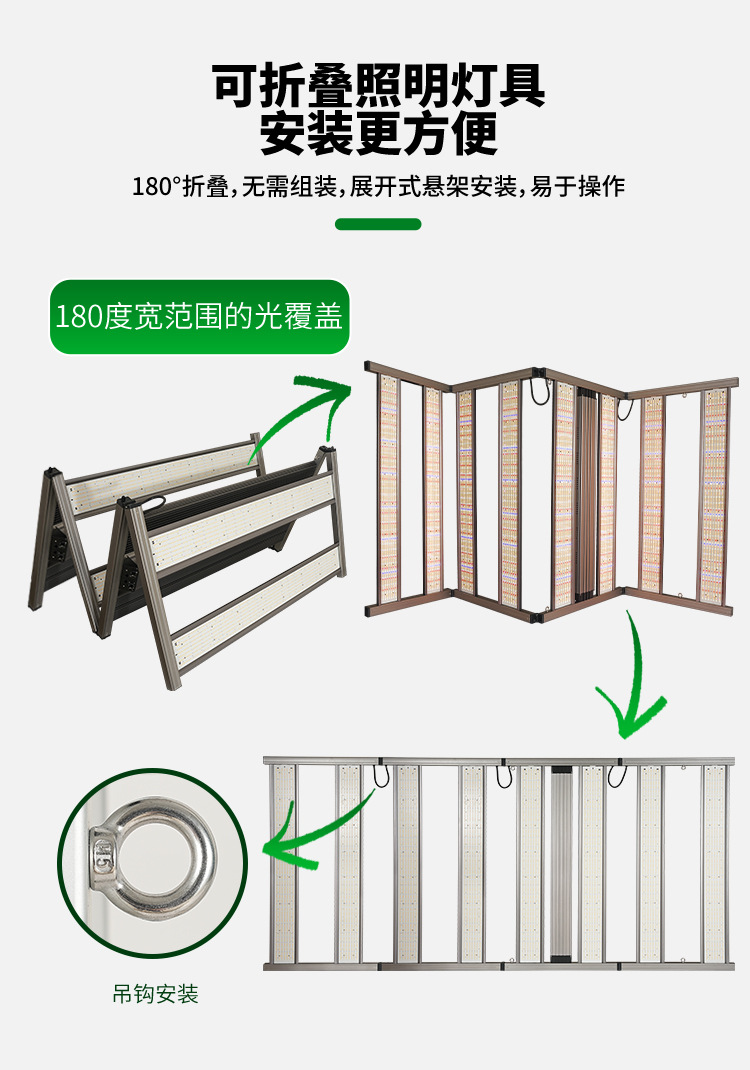 可折叠照明灯具
安装更方便

180°折叠，无需组装，展开式悬架安装，易于操作

180度宽范围的光覆盖

M5

吊钩安装