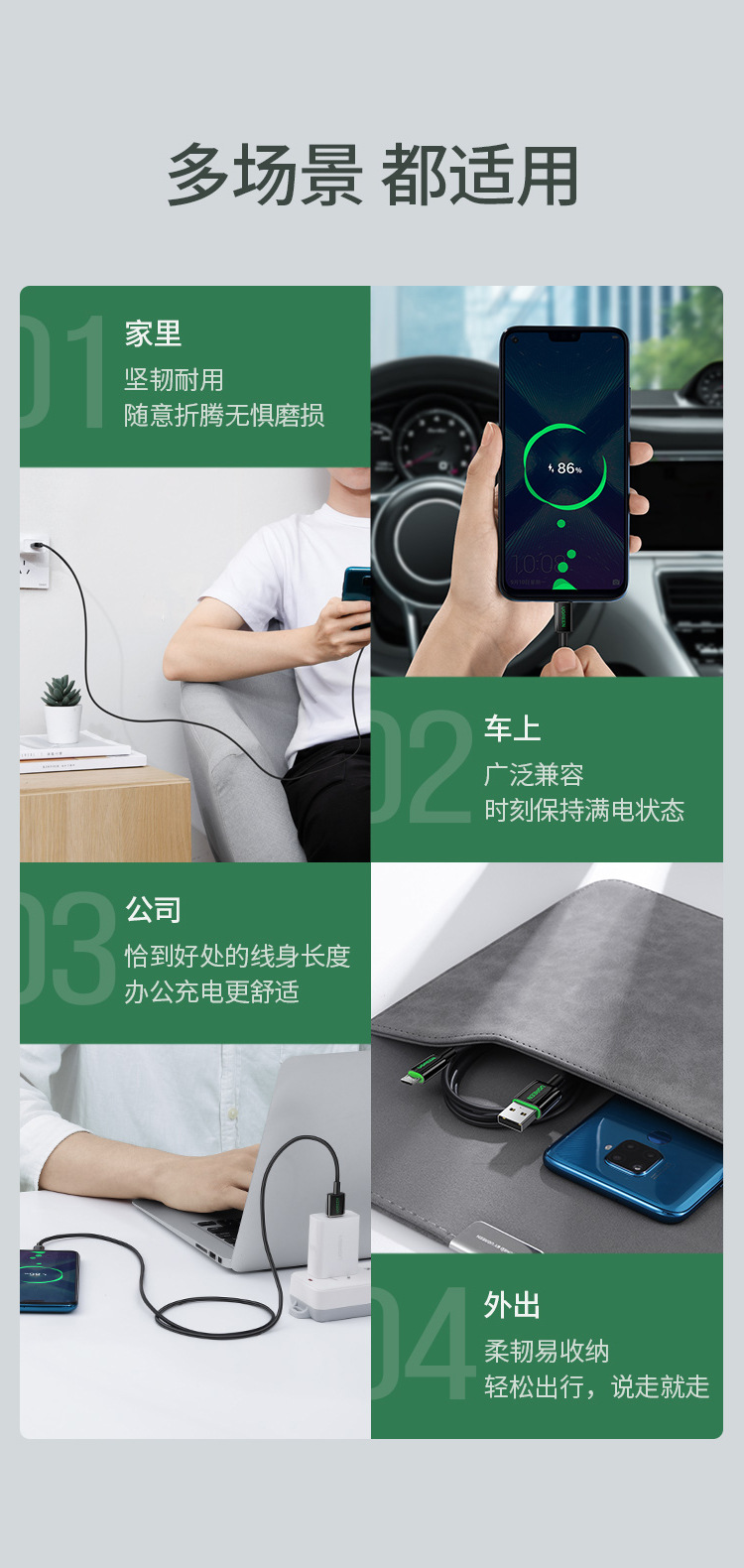 多场景 都适用

01 家里
坚韧耐用
随意折腾无惧磨损

86%

02 车上
广泛兼容
时刻保持满电状态

03 公司
恰到好处的线身长度
办公充电更舒适

04 外出
柔韧易收纳
轻松出行，说走就走