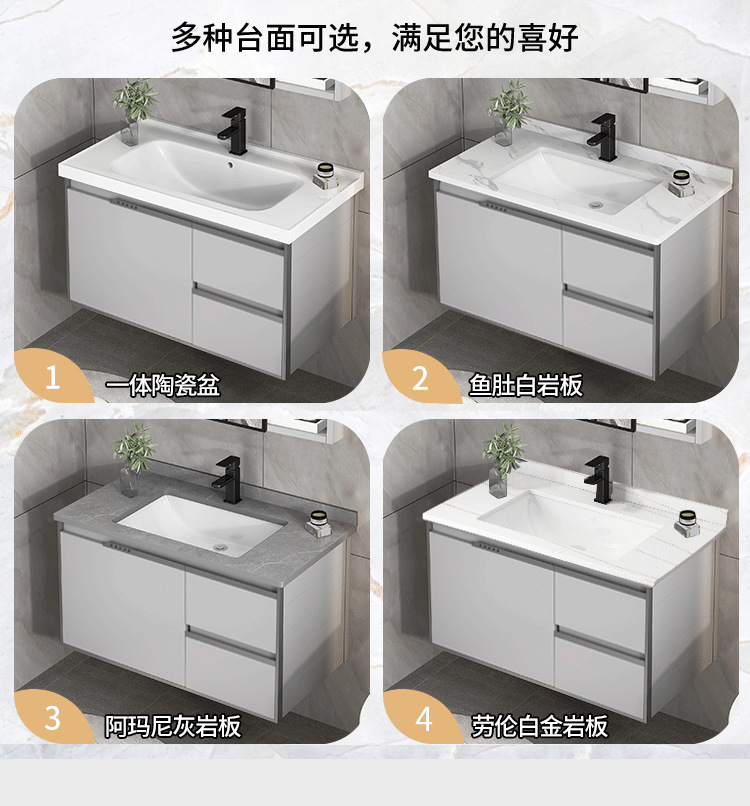 多种台面可选，满足您的喜好

1 一体陶瓷盆

2 鱼肚白岩板

3 阿玛尼灰岩板

4 劳伦白金岩板