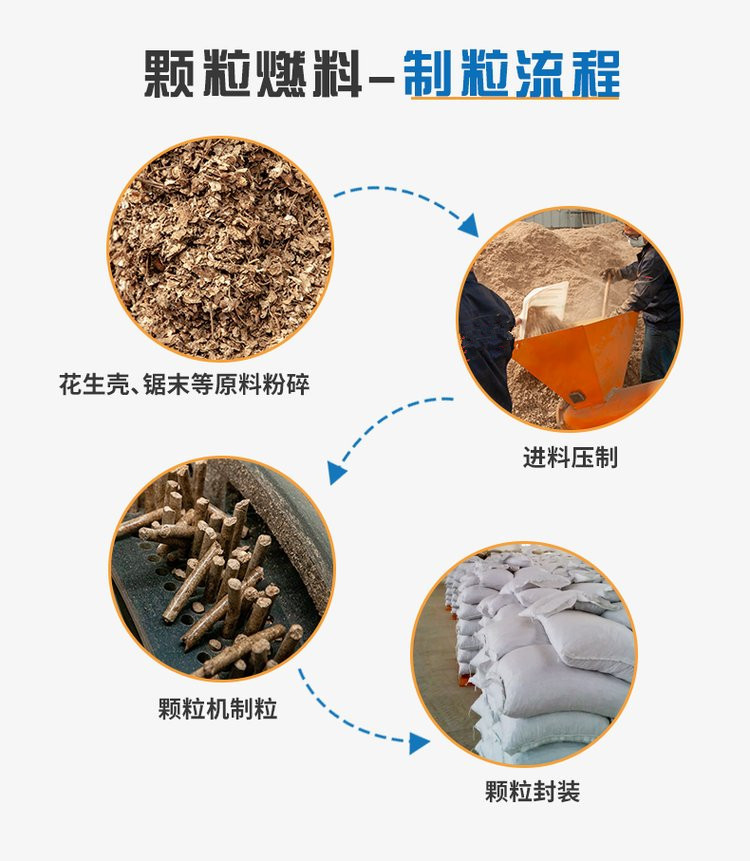 颗粒燃料–制粒流程

花生壳、锯末等原料粉碎

进料压制

颗粒机制粒

颗粒封装