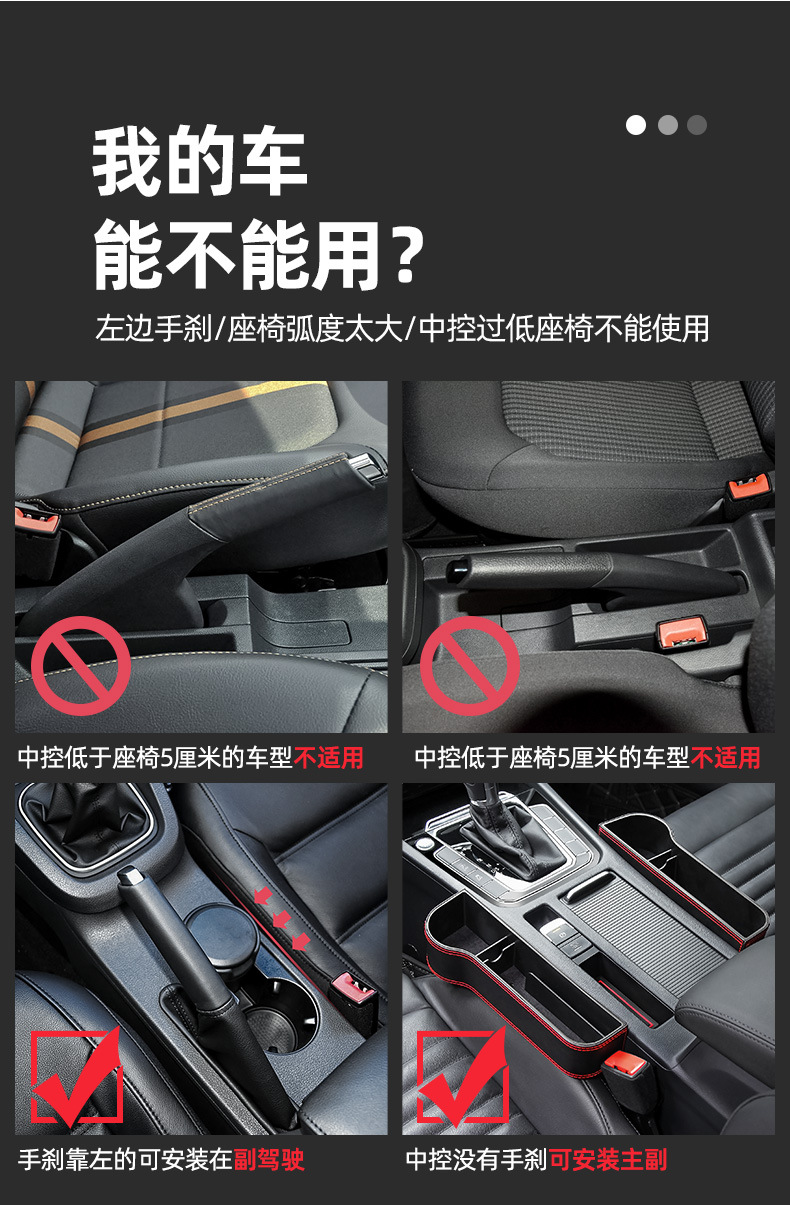 我的车
能不能用？

左边手刹/座椅弧度太大/中控过低座椅不能使用

中控低于座椅5厘米的车型不适用

中控低于座椅5厘米的车型不适用

手刹靠左的可安装在副驾驶

中控没有手刹可安装主副