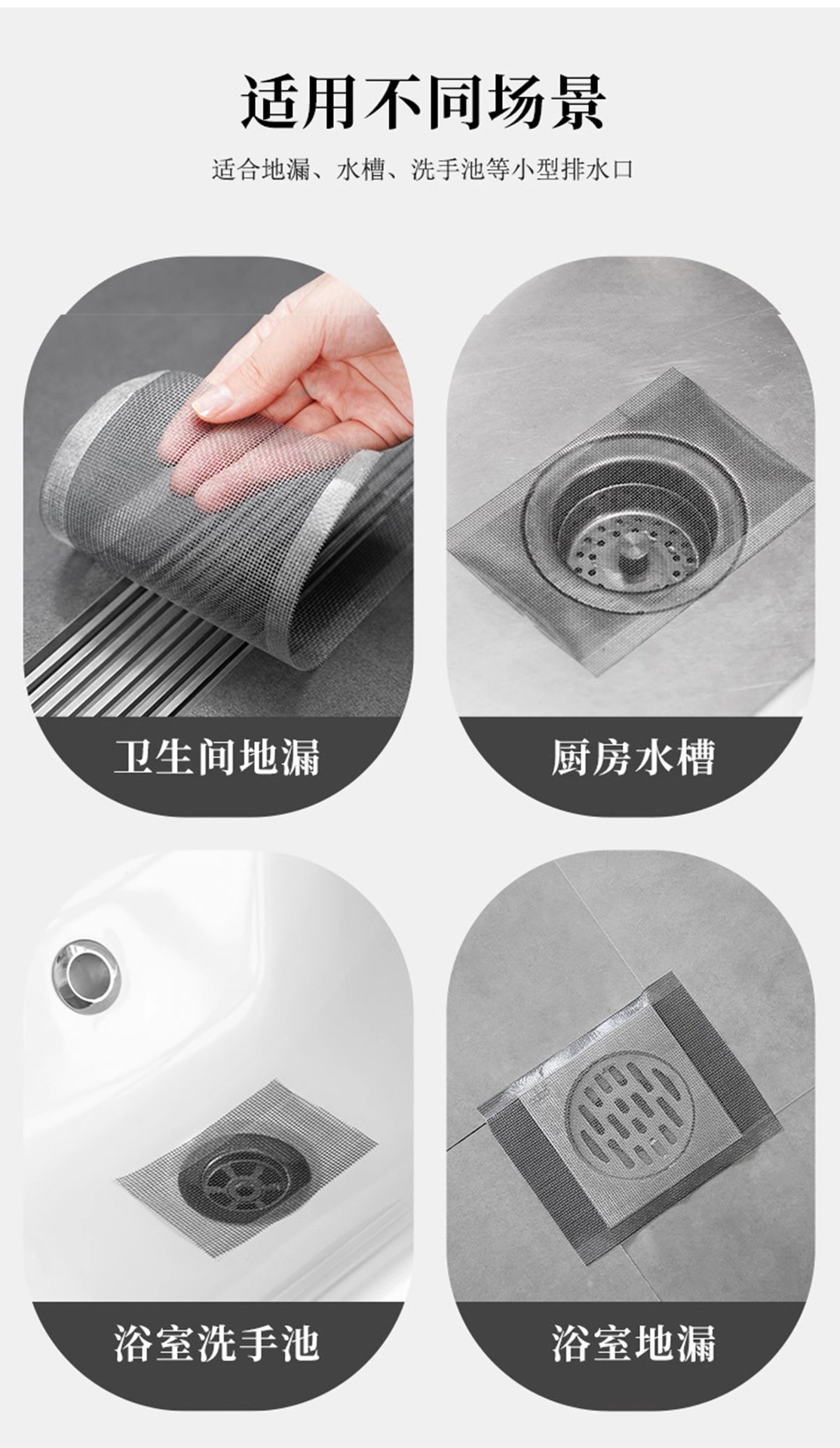 适用不同场景

适合地漏、水槽、洗手池等小型排水口

卫生间地漏

厨房水槽

浴室洗手池

浴室地漏