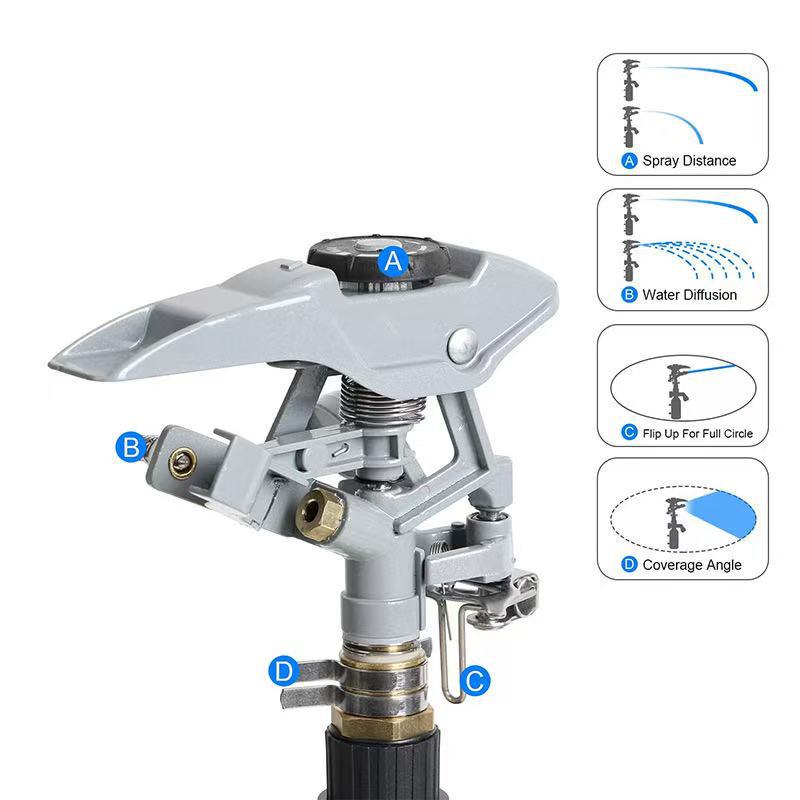 A
B
D
C

A Spray Distance

B Water Diffusion

C Flip Up For Full Circle

D Coverage Angle