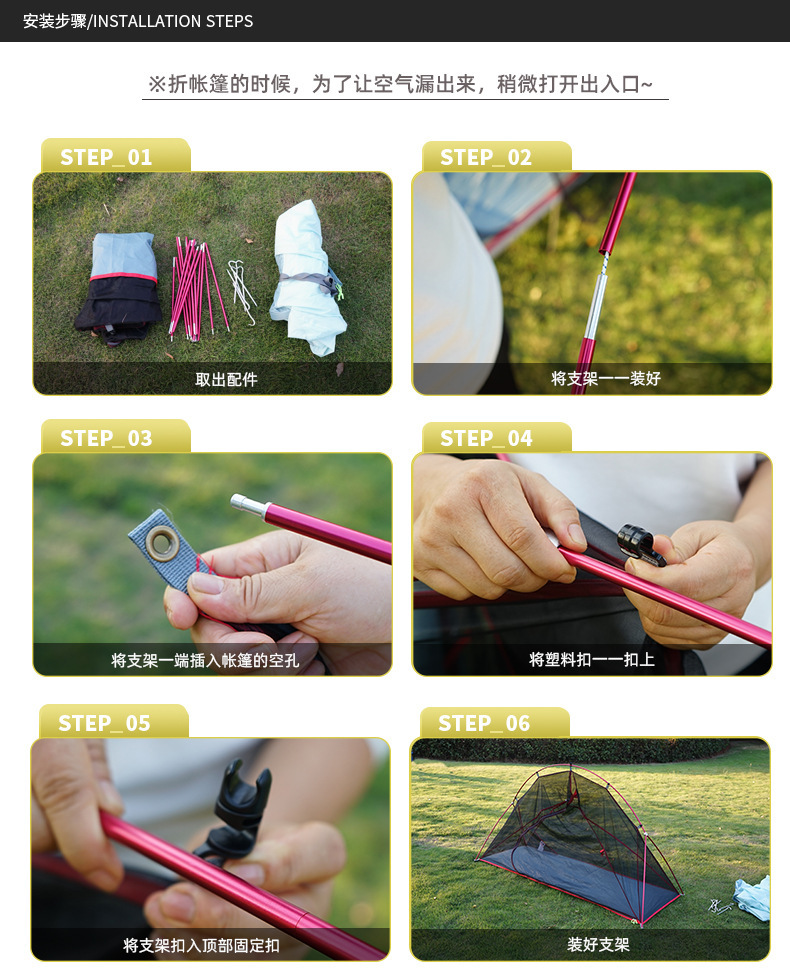 安装步骤/INSTALLATION STEPS

※折帐篷的时候，为了让空气漏出来，稍微打开出入口~

STEP_01
取出配件

STEP_02
将支架一一装好

STEP_03
将支架一端插入帐篷的空孔

STEP_04
将塑料扣一一扣上

STEP_05
将支架扣入顶部固定扣

STEP_06
装好支架