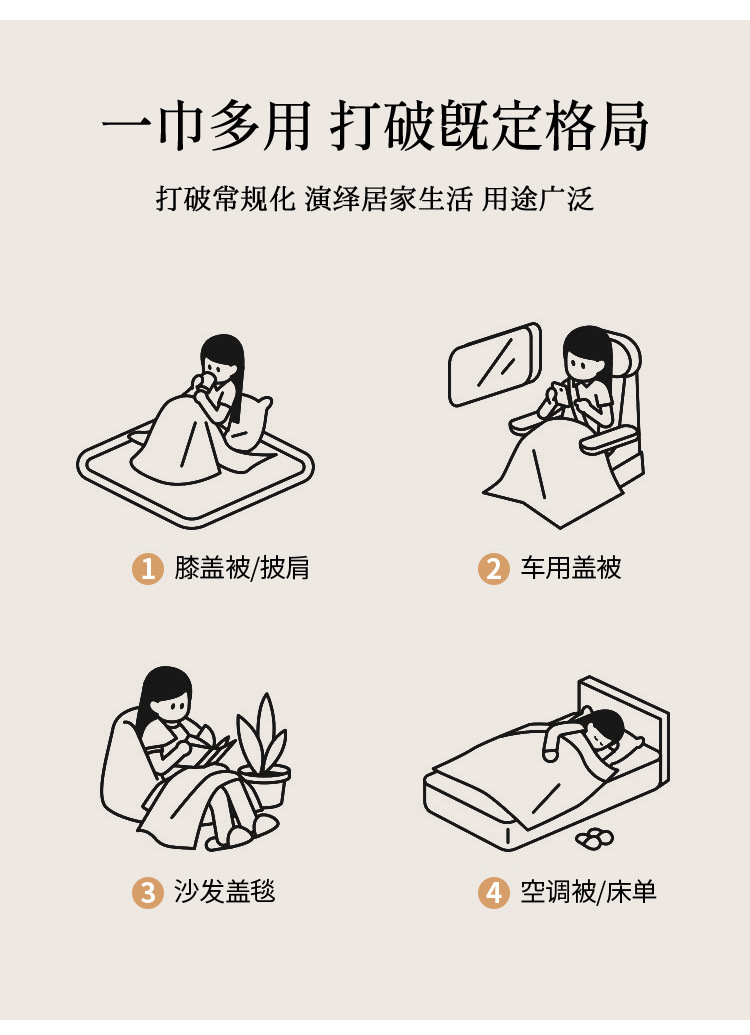 一巾多用 打破既定格局

打破常规化 演绎居家生活 用途广泛

1 膝盖被/披肩

2 车用盖被

3 沙发盖毯

4 空调被/床单