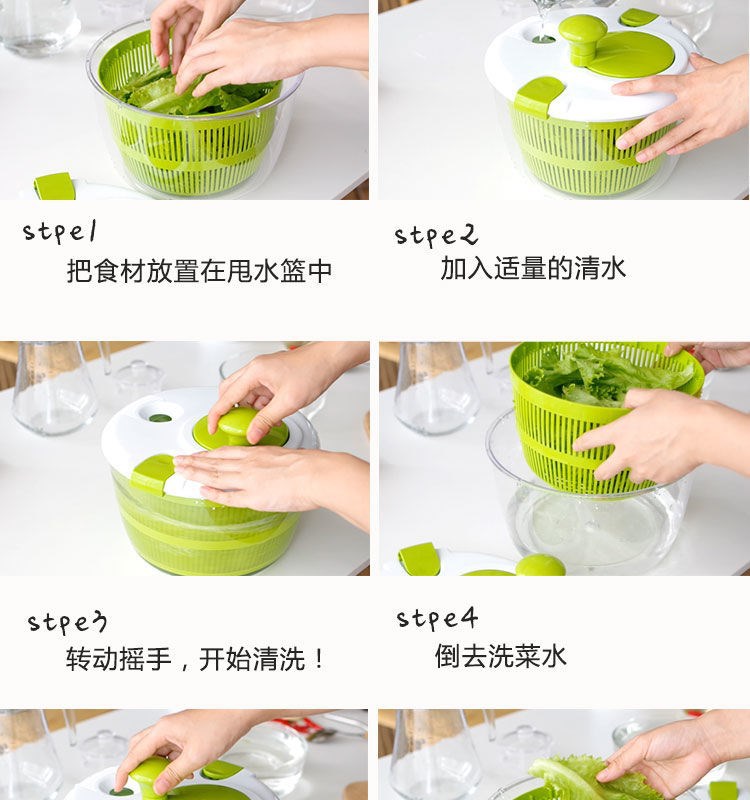 stpe1
把食材放置在甩水篮中

stpe2
加入适量的清水

stpe3
转动摇手，开始清洗！

stpe4
倒去洗菜水