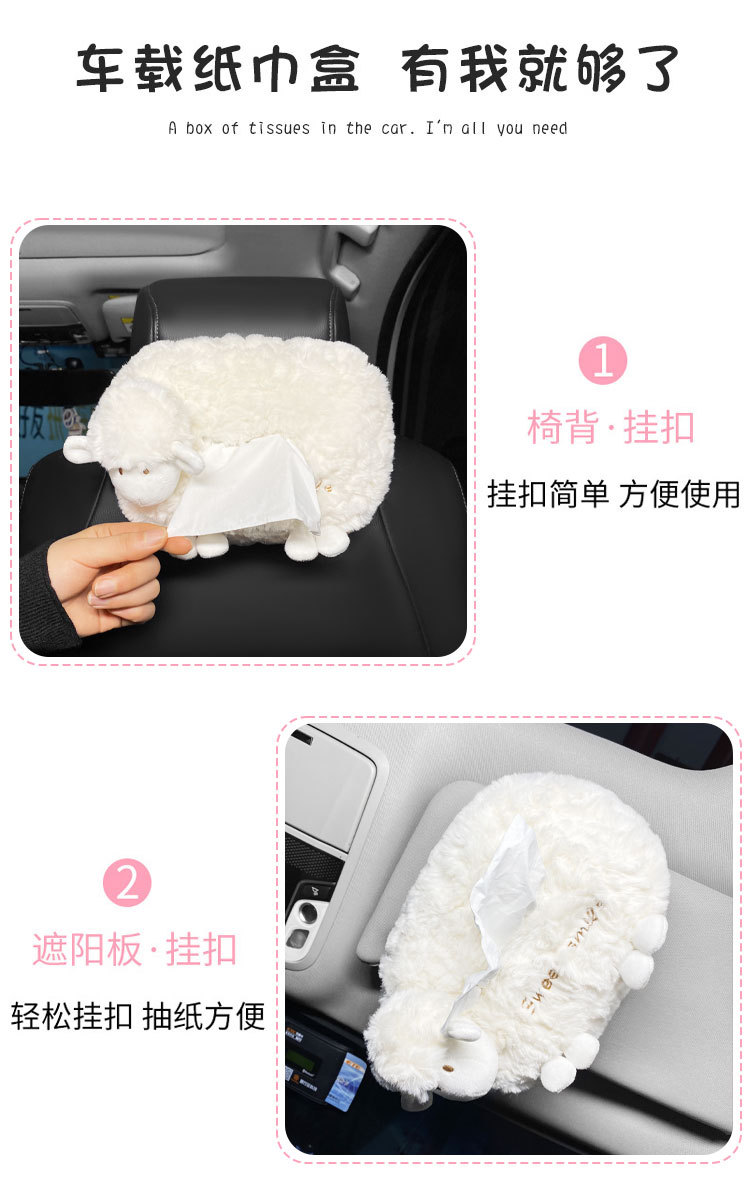 车载纸巾盒 有我就够了

A box of tissues in the car. I'm all you need

1

椅背·挂扣

挂扣简单 方便使用

2

遮阳板·挂扣

轻松挂扣 抽纸方便