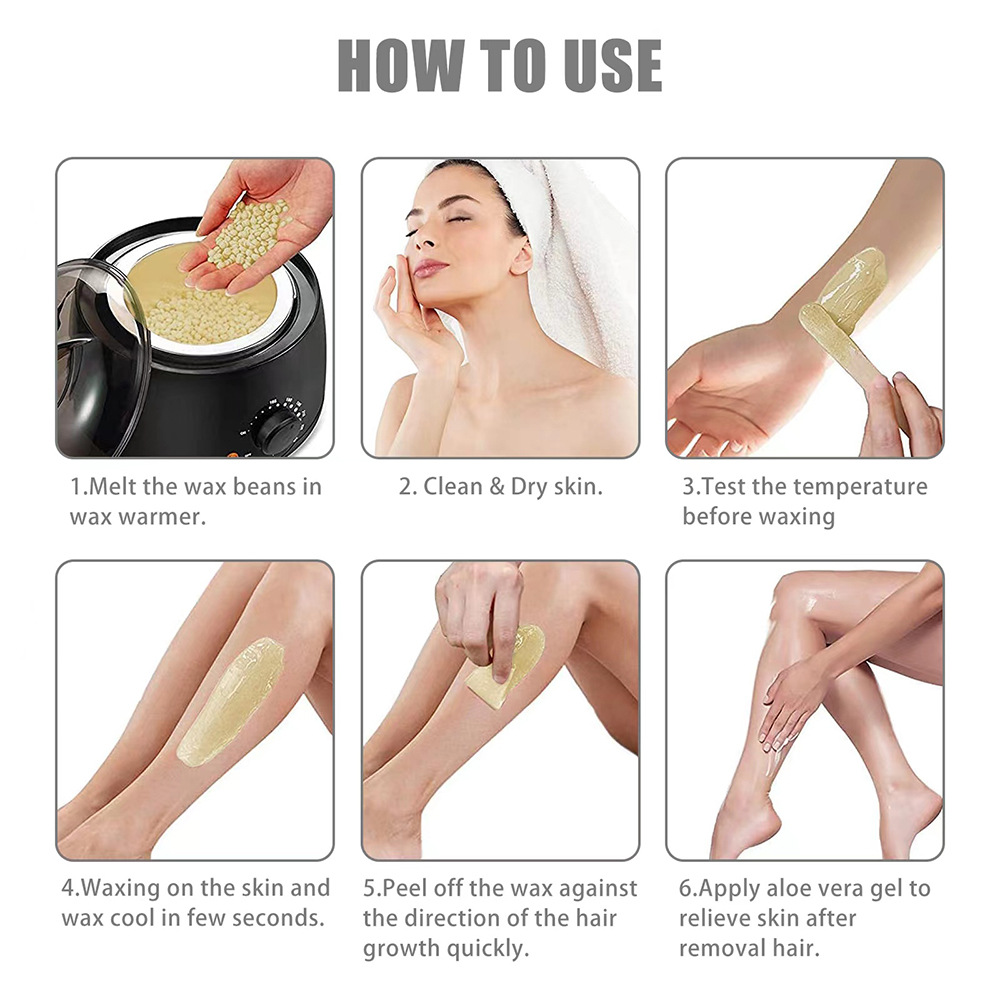 HOW TO USE

1.Melt the wax beans in wax warmer.

2. Clean & Dry skin.

3.Test the temperature before waxing

4.Waxing on the skin and wax cool in few seconds.

5.Peel off the wax against the direction of the hair growth quickly.

6.Apply aloe vera gel to relieve skin after removal hair.