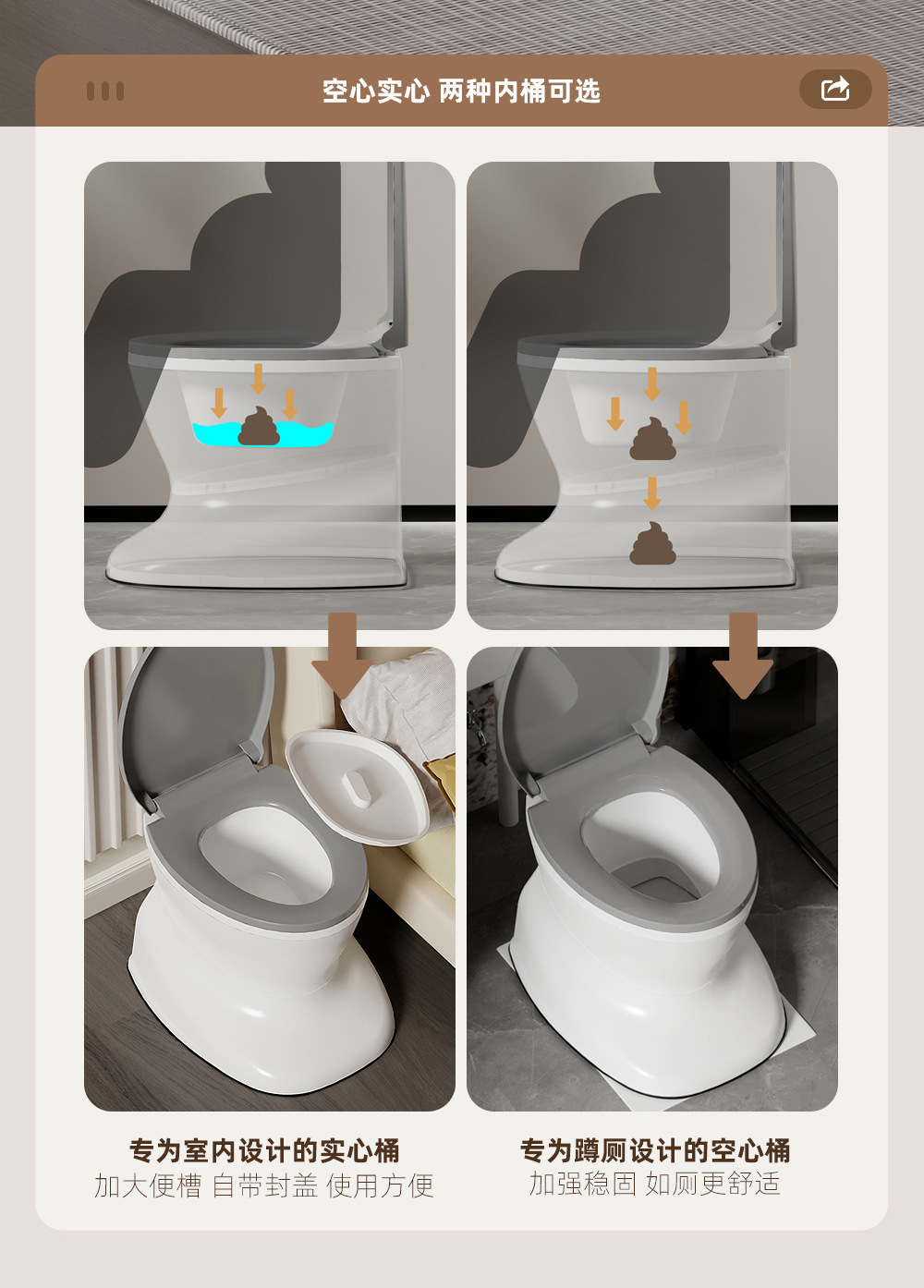 空心实心 两种内桶可选

专为室内设计的实心桶
加大便槽 自带封盖 使用方便

专为蹲厕设计的空心桶
加强稳固 如厕更舒适