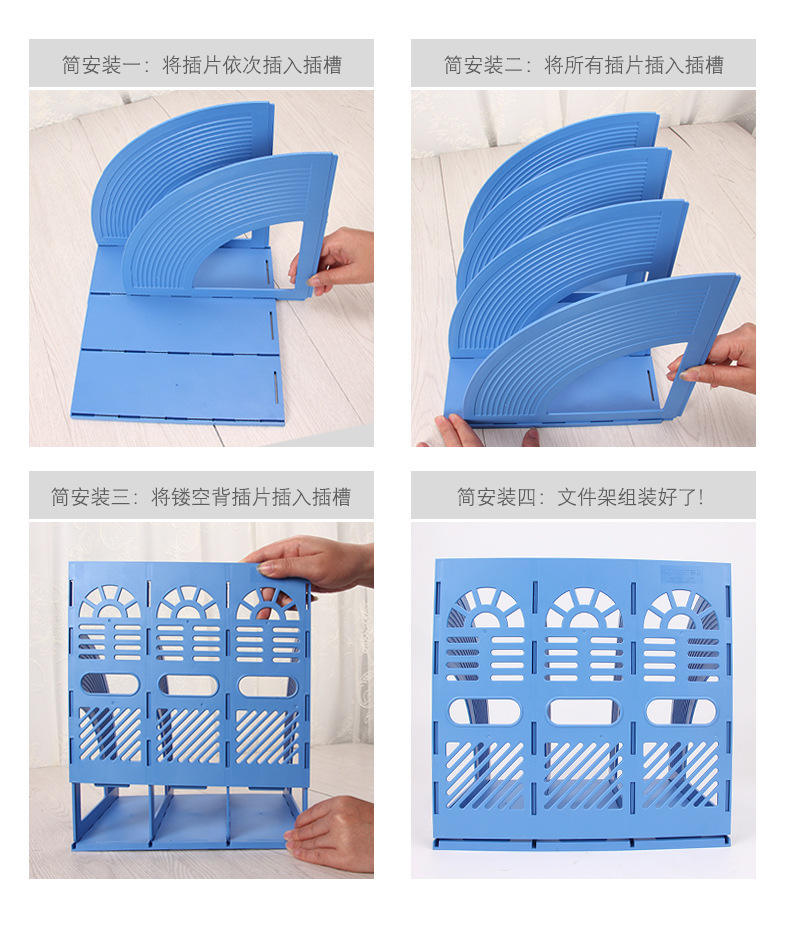 简安装一：将插片依次插入插槽

简安装二：将所有插片插入插槽

简安装三：将镂空背插片插入插槽

简安装四：文件架组装好了！