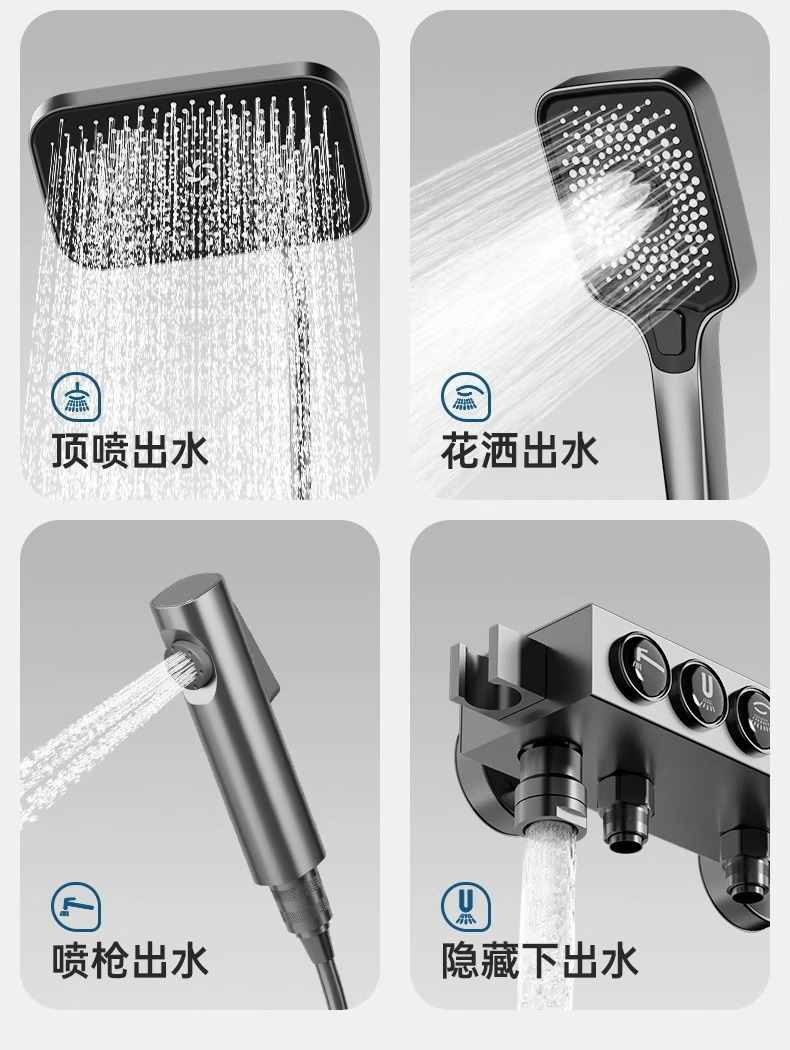 顶喷出水

花洒出水

喷枪出水

隐藏下出水