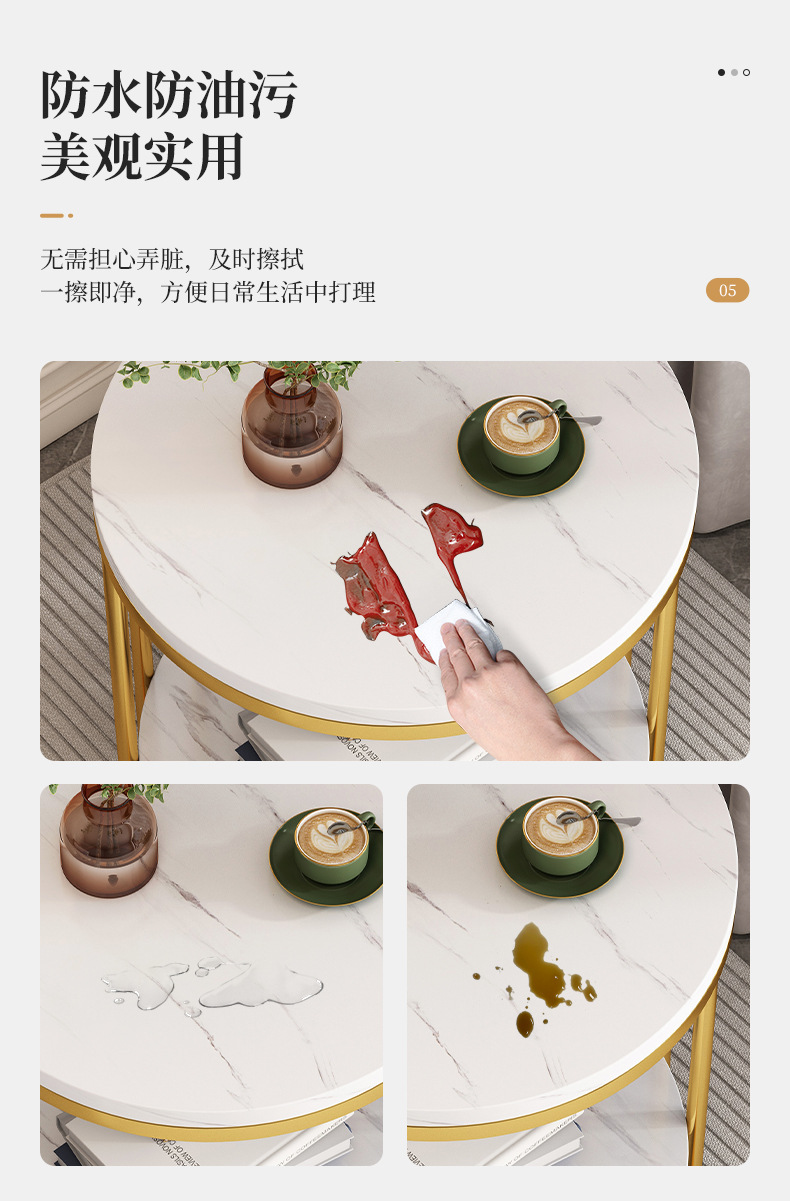 防水防油污
美观实用

无需担心弄脏，及时擦拭
一擦即净，方便日常生活中打理

05