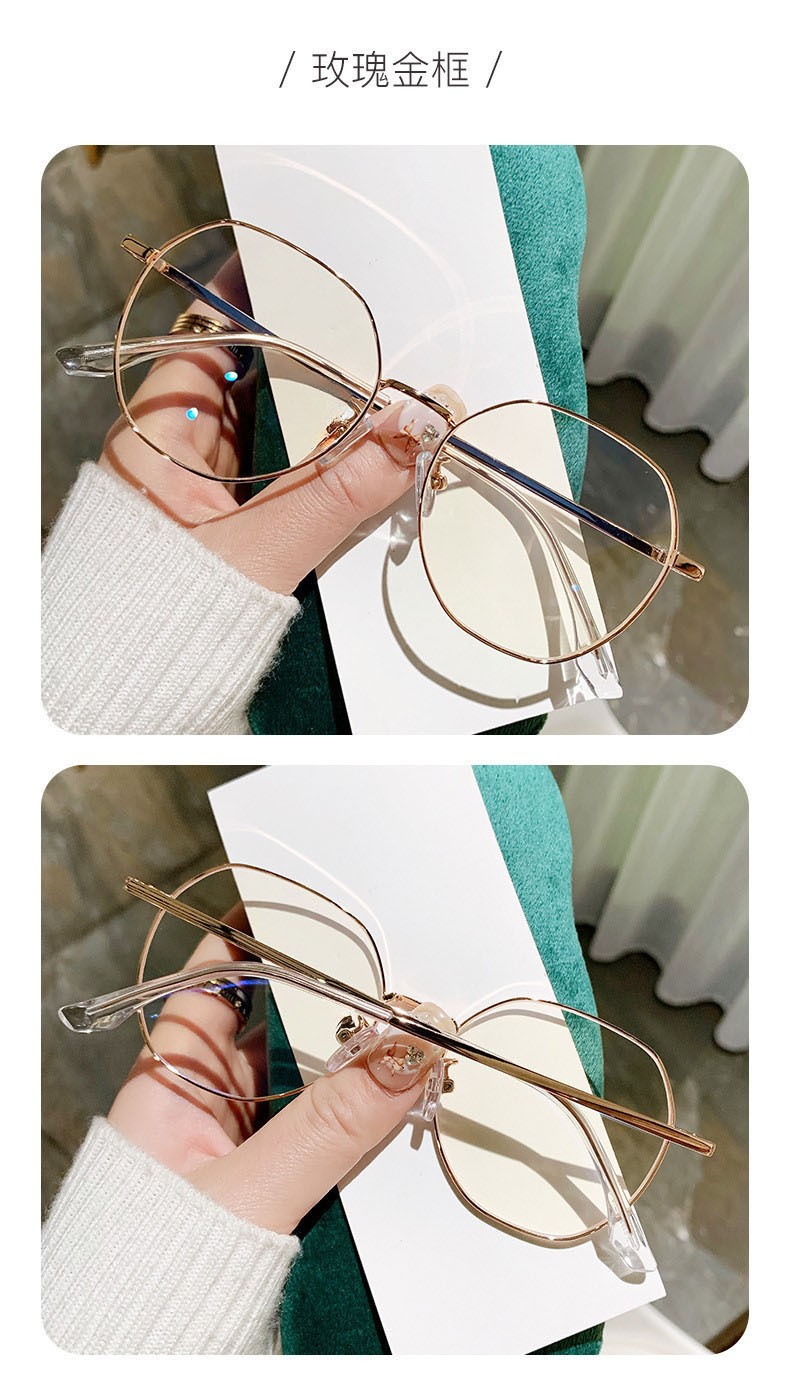 / 玫瑰金框 /