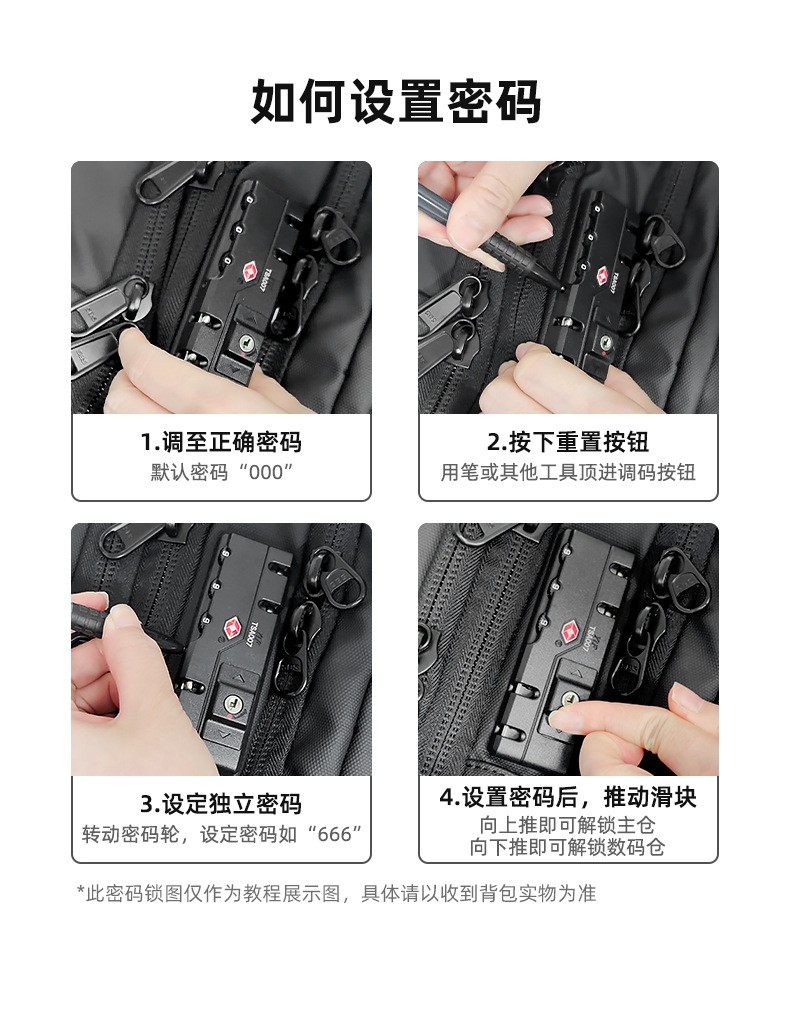 如何设置密码

TSA007

1.调至正确密码
默认密码“000”

TSA007

2.按下重置按钮
用笔或其他工具顶进调码按钮

TSA007

3.设定独立密码
转动密码轮，设定密码如“666”

TSA007

4.设置密码后，推动滑块
向上推即可解锁主仓
向下推即可解锁数码仓

*此密码锁图仅作为教程展示图，具体请以收到背包实物为准