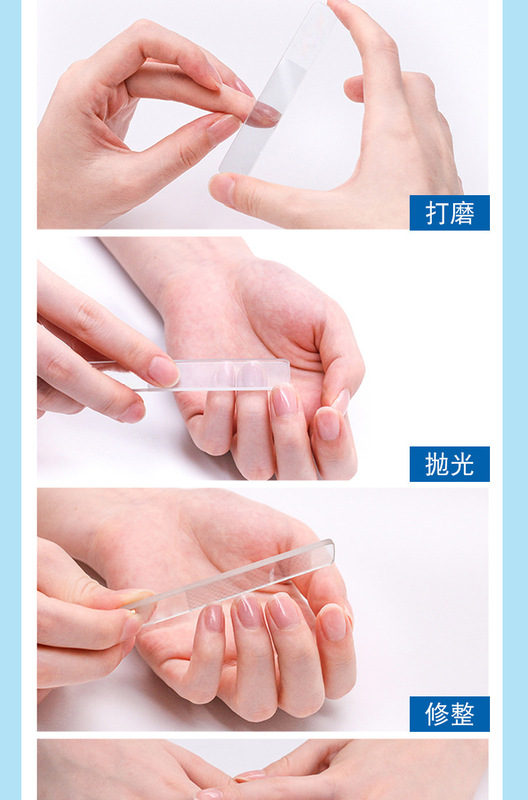 打磨

抛光

修整