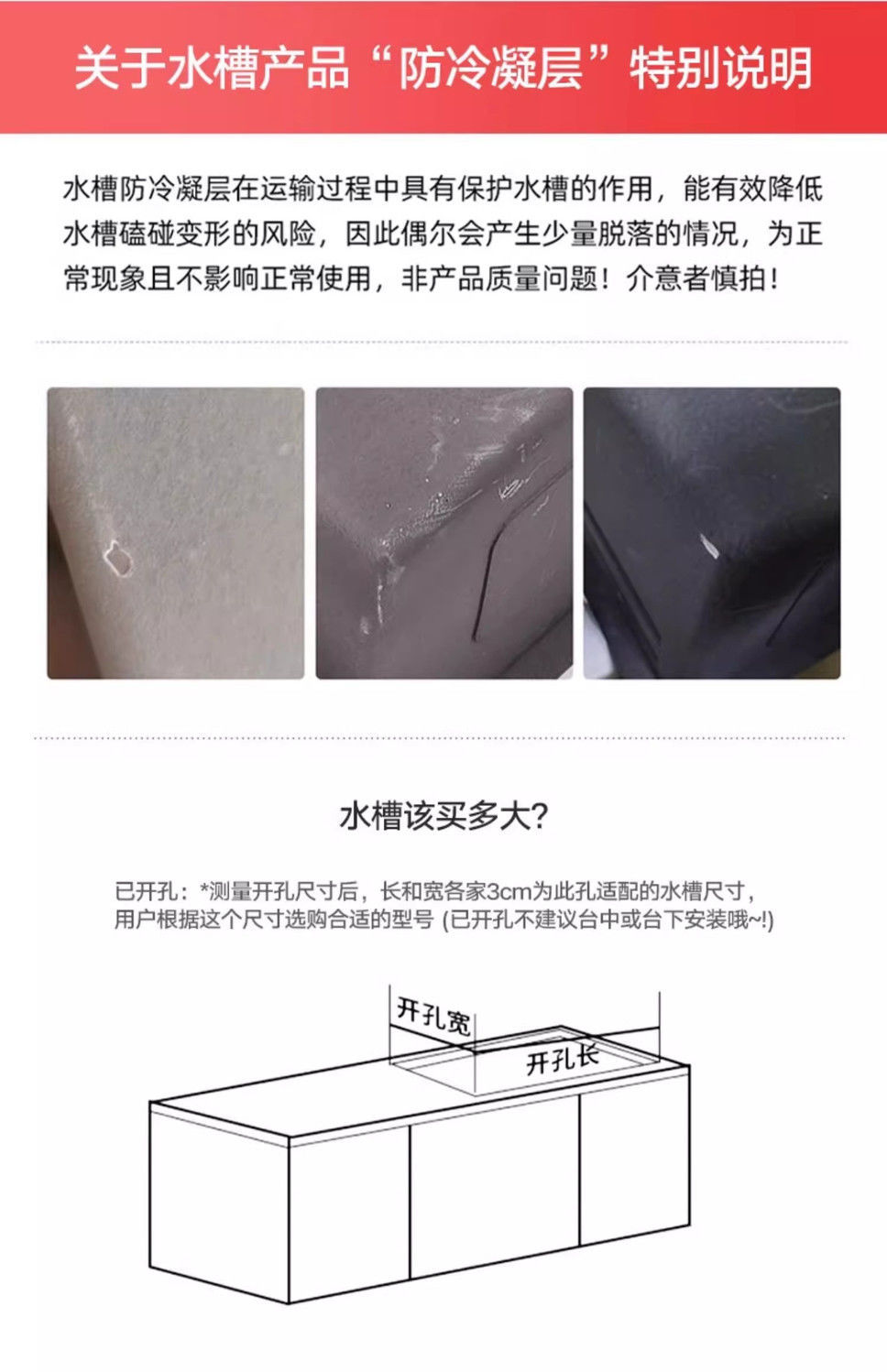 关于水槽产品“防冷凝层”特别说明

水槽防冷凝层在运输过程中具有保护水槽的作用，能有效降低水槽磕碰变形的风险，因此偶尔会产生少量脱落的情况，为正常现象且不影响正常使用，非产品质量问题！介意者慎拍！

水槽该买多大?

已开孔：*测量开孔尺寸后，长和宽各家3cm为此孔适配的水槽尺寸，用户根据这个尺寸选购合适的型号 (已开孔不建议台中或台下安装哦~!)

开孔宽

开孔长