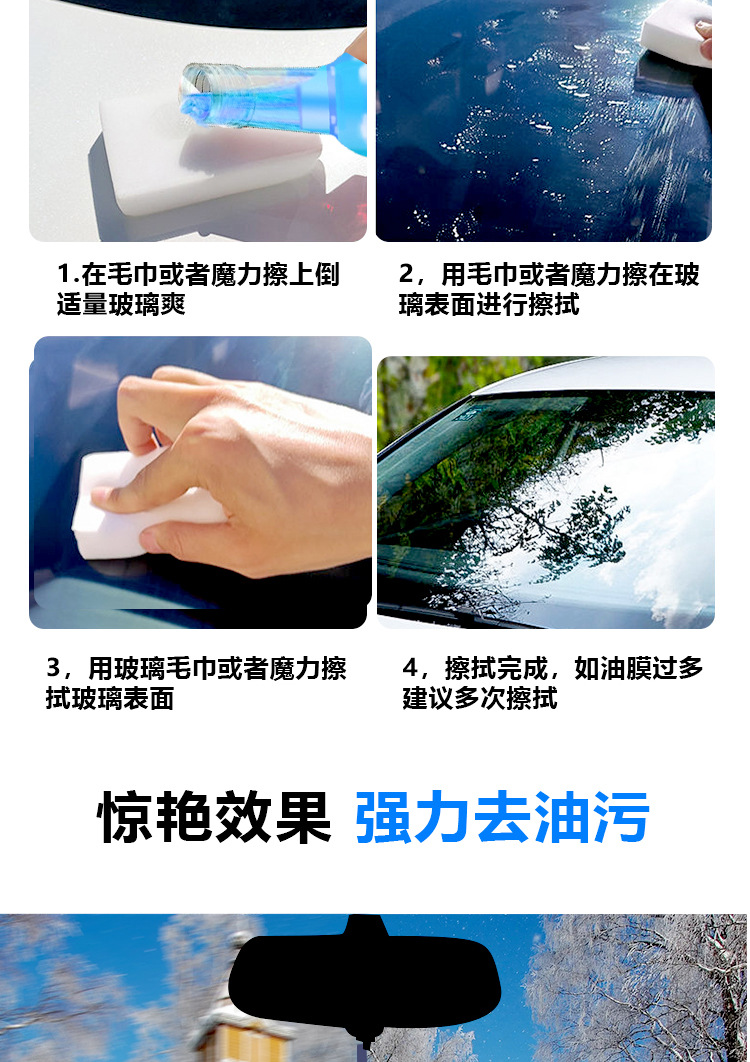 1.在毛巾或者魔力擦上倒适量玻璃爽

2，用毛巾或者魔力擦在玻璃表面进行擦拭

3，用玻璃毛巾或者魔力擦拭玻璃表面

4，擦拭完成，如油膜过多建议多次擦拭

惊艳效果 强力去油污