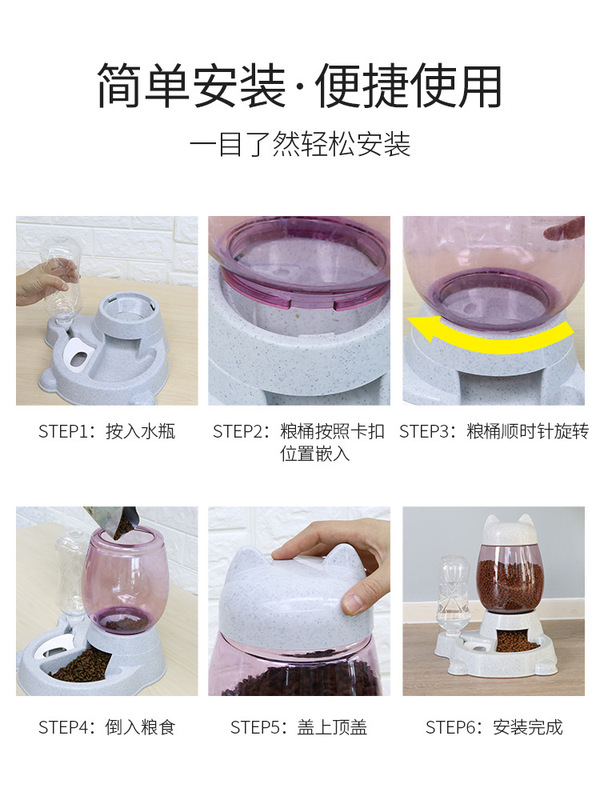 简单安装·便捷使用

一目了然轻松安装

STEP1：按入水瓶

STEP2：粮桶按照卡扣位置嵌入

STEP3：粮桶顺时针旋转

STEP4：倒入粮食

STEP5：盖上顶盖

STEP6：安装完成