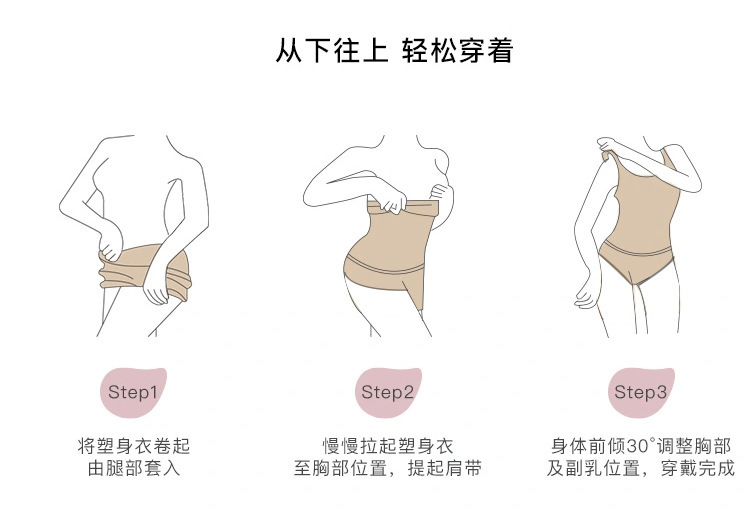 从下往上 轻松穿着

Step1

将塑身衣卷起
由腿部套入

Step2

慢慢拉起塑身衣
至胸部位置，提起肩带

Step3

身体前倾30°调整胸部
及副乳位置，穿戴完成