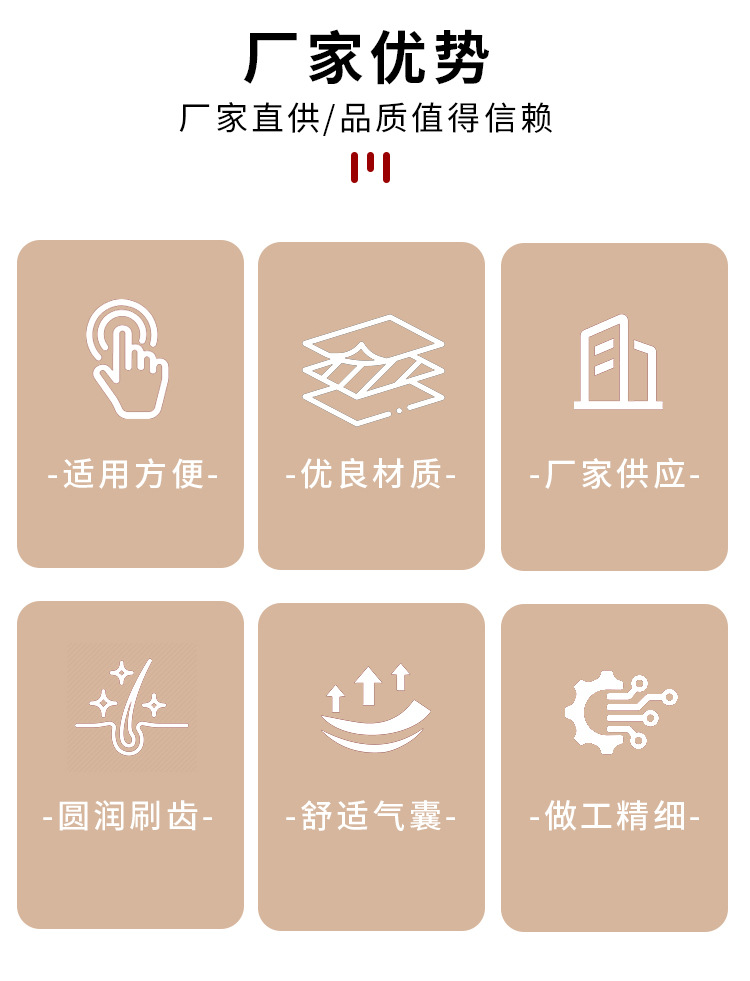 厂家优势

厂家直供/品质值得信赖

-适用方便-

-优良材质-

-厂家供应-

-圆润刷齿-

-舒适气囊-

-做工精细-