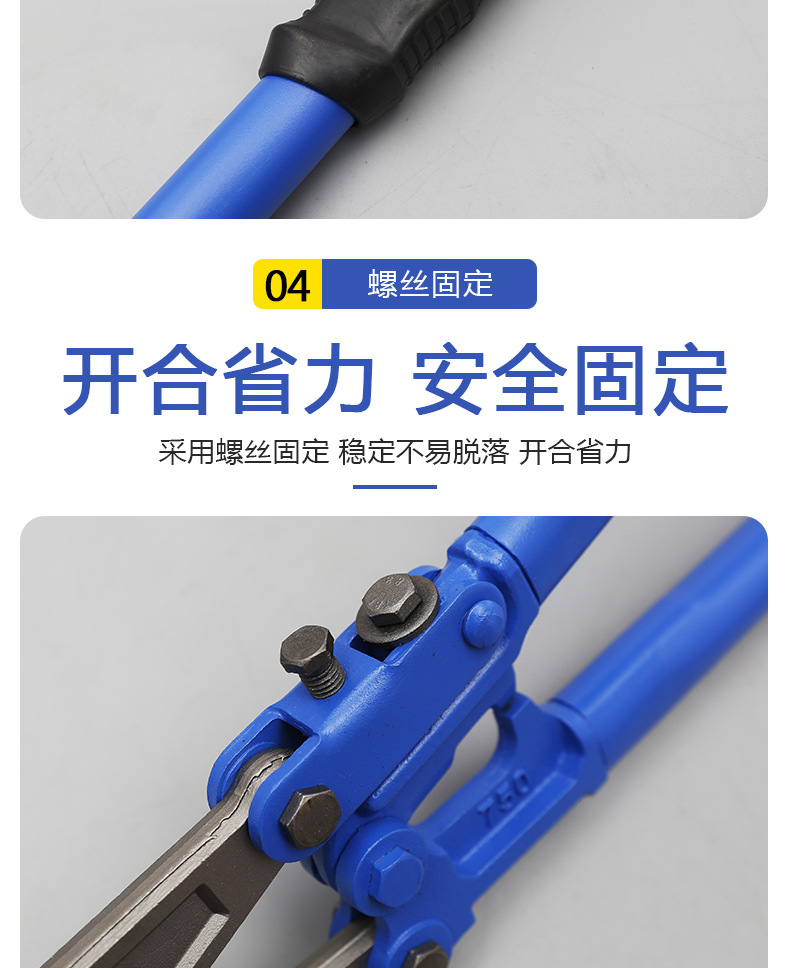 04 螺丝固定

开合省力 安全固定

采用螺丝固定 稳定不易脱落 开合省力

750