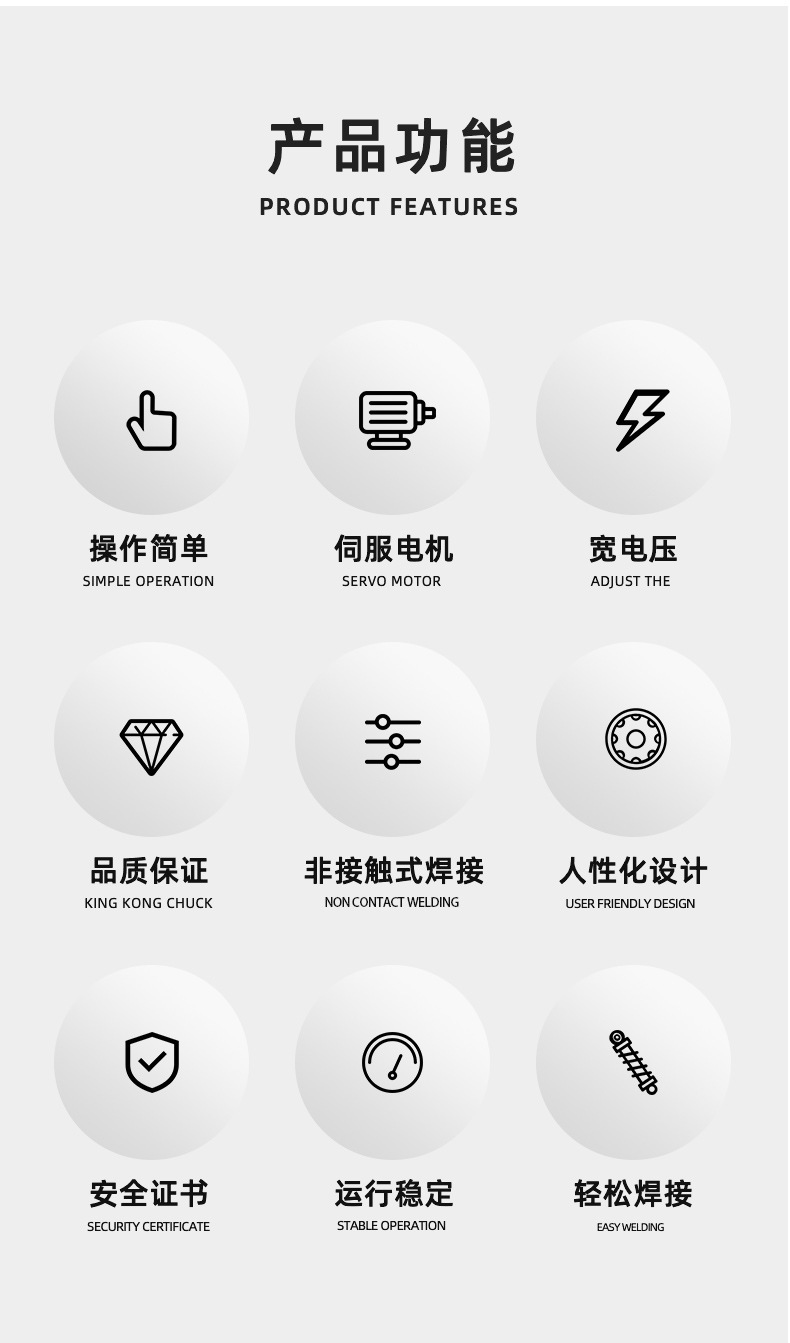 产品功能
PRODUCT FEATURES

操作简单
SIMPLE OPERATION

伺服电机
SERVO MOTOR

宽电压
ADJUST THE

品质保证
KING KONG CHUCK

非接触式焊接
NON CONTACT WELDING

人性化设计
USER FRIENDLY DESIGN

安全证书
SECURITY CERTIFICATE

运行稳定
STABLE OPERATION

轻松焊接
EASY WELDING