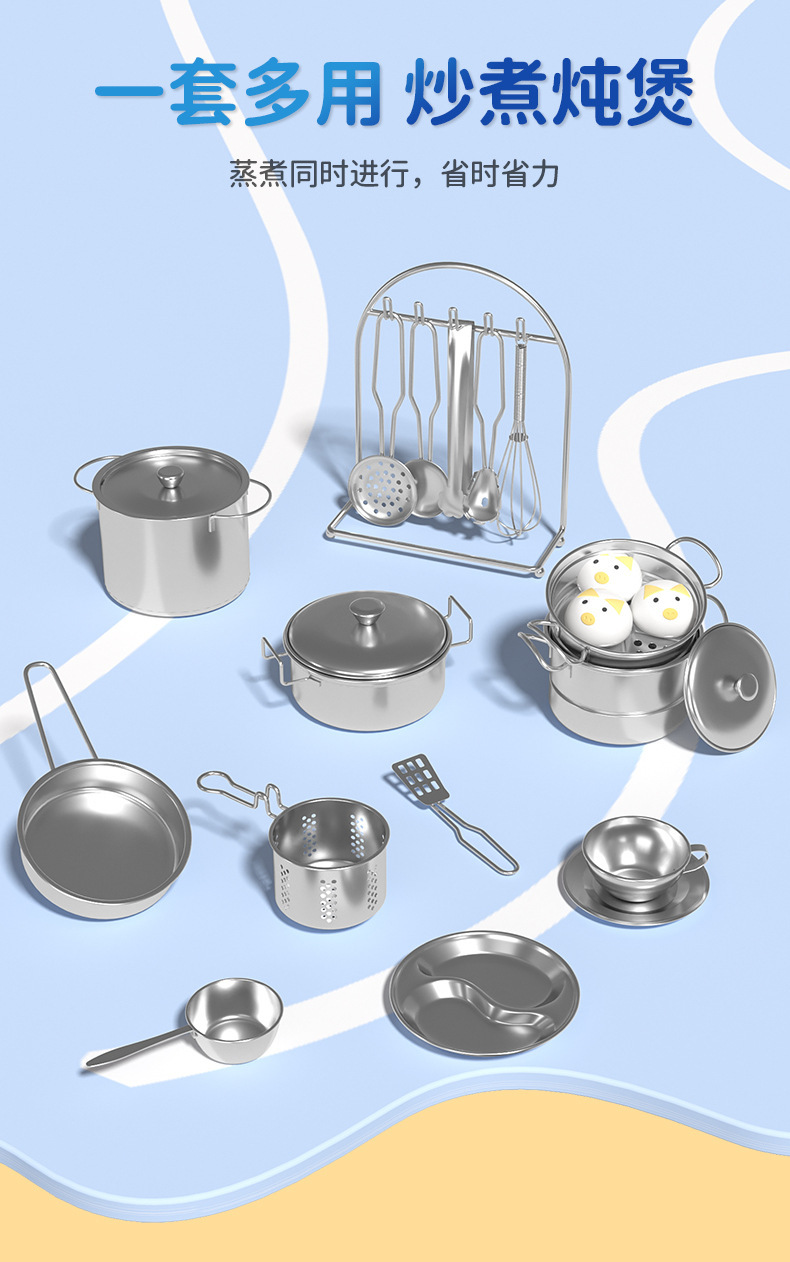 一套多用 炒煮炖煲

蒸煮同时进行，省时省力