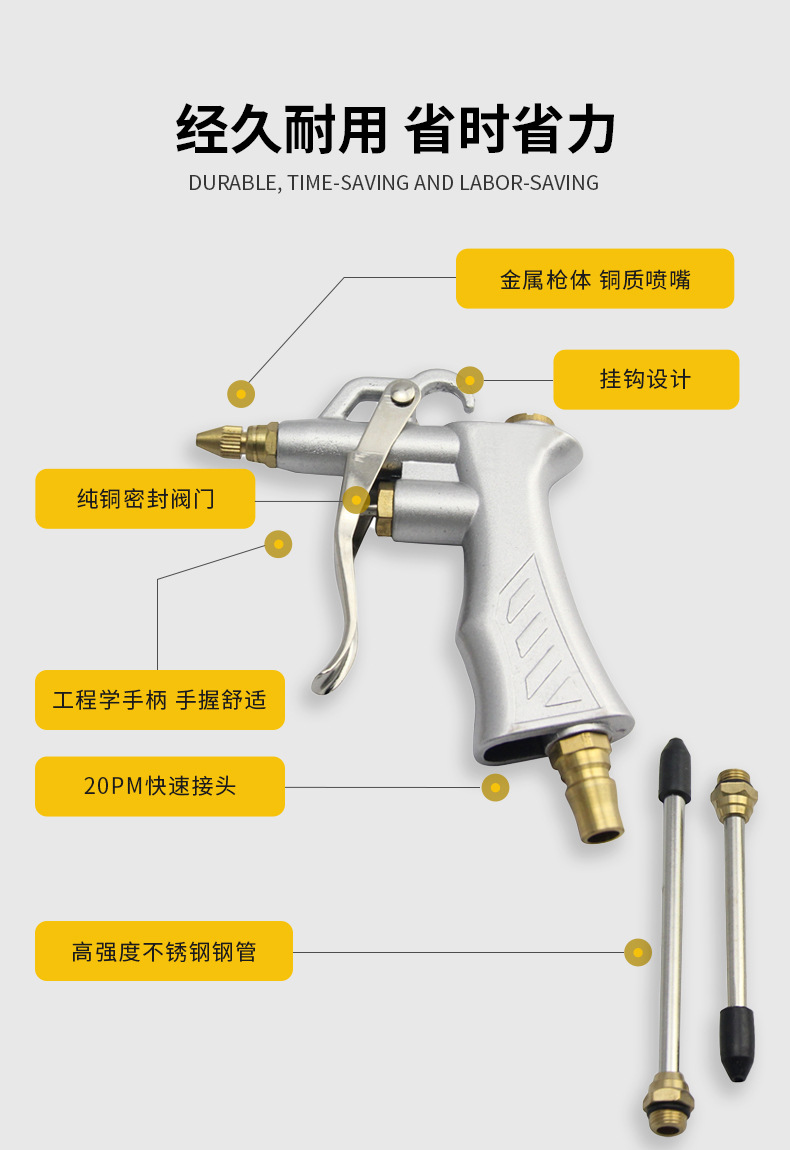 经久耐用 省时省力

DURABLE, TIME-SAVING AND LABOR-SAVING

金属枪体 铜质喷嘴

挂钩设计

纯铜密封阀门

工程学手柄 手握舒适

20PM快速接头

高强度不锈钢钢管