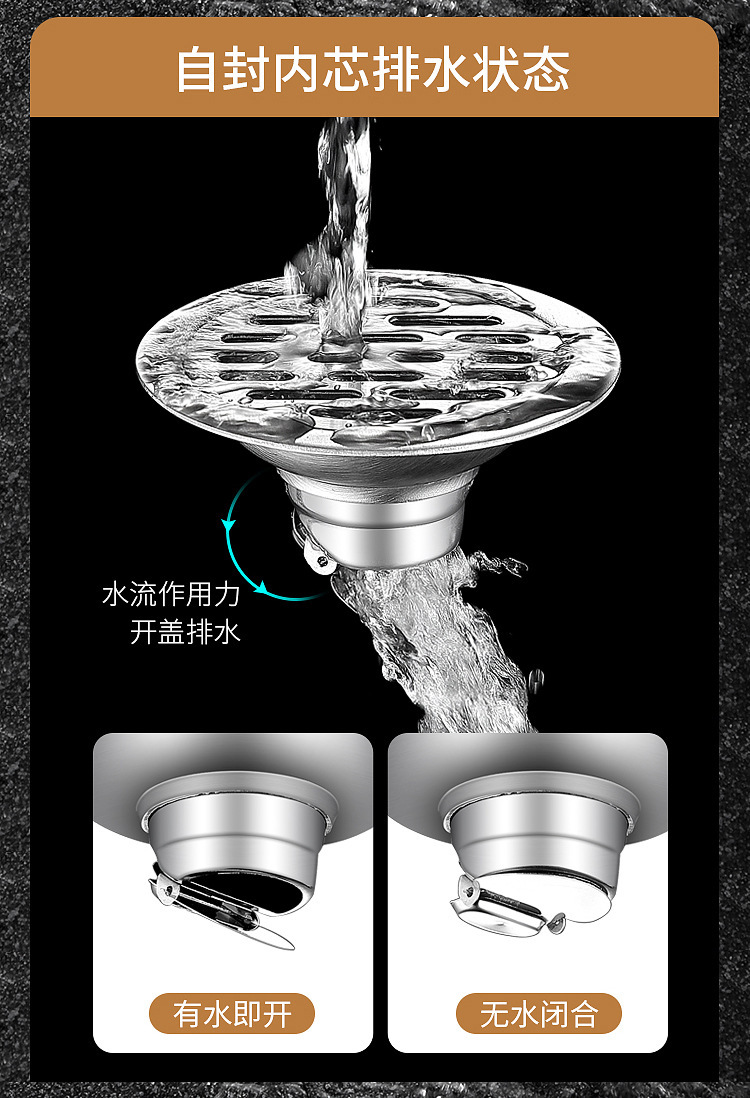 自封内芯排水状态

水流作用力
开盖排水

有水即开

无水闭合