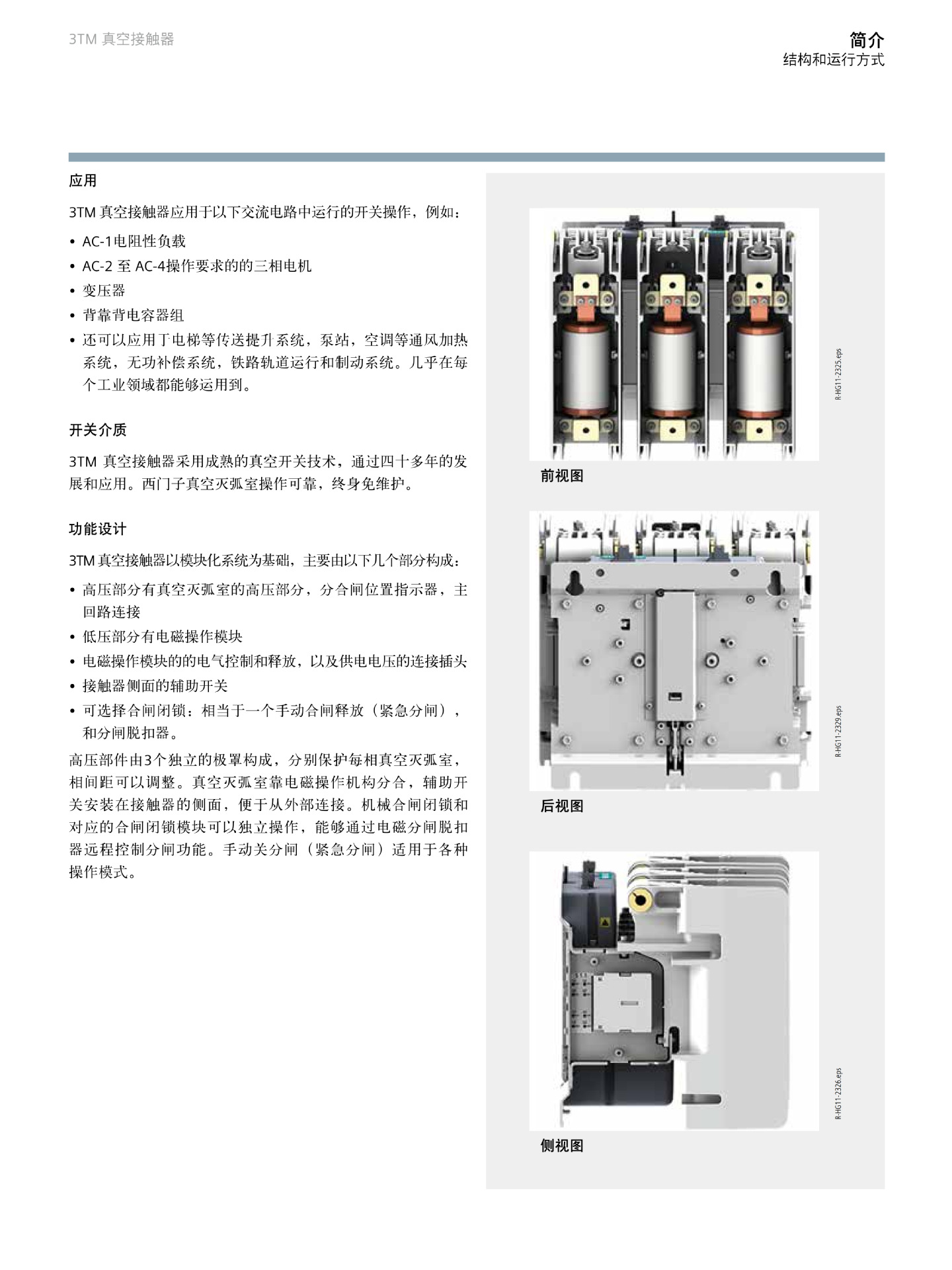 3TM 真空接触器

简介
结构和运行方式

应用

3TM 真空接触器应用于以下交流电路中运行的开关操作，例如：

• AC-1电阻性负载
• AC-2 至 AC-4操作要求的的三相电机
• 变压器
• 背靠背电容器组
• 还可以应用于电梯等传送提升系统，泵站，空调等通风加热系统，无功补偿系统，铁路轨道运行和制动系统。几乎在每个工业领域都能够运用到。

开关介质

3TM 真空接触器采用成熟的真空开关技术，通过四十多年的发展和应用。西门子真空灭弧室操作可靠，终身免维护。

功能设计

3TM 真空接触器以模块化系统为基础，主要由以下几个部分构成：

• 高压部分有真空灭弧室的高压部分，分合闸位置指示器，主回路连接
• 低压部分有电磁操作模块
• 电磁操作模块的的电气控制和释放，以及供电电压的连接插头
• 接触器侧面的辅助开关
• 可选择合闸闭锁：相当于一个手动合闸释放（紧急分闸），和分闸脱扣器。

高压部件由3个独立的极罩构成，分别保护每相真空灭弧室，相间距可以调整。真空灭弧室靠电磁操作机构分合，辅助开关安装在接触器的侧面，便于从外部连接。机械合闸闭锁和对应的合闸闭锁模块可以独立操作，能够通过电磁分闸脱扣器远程控制分闸功能。手动关分闸（紧急分闸）适用于各种操作模式。

R-HG11-2325.eps

前视图

R-HG11-2329.eps

后视图

R-HG11-2326.eps

侧视图