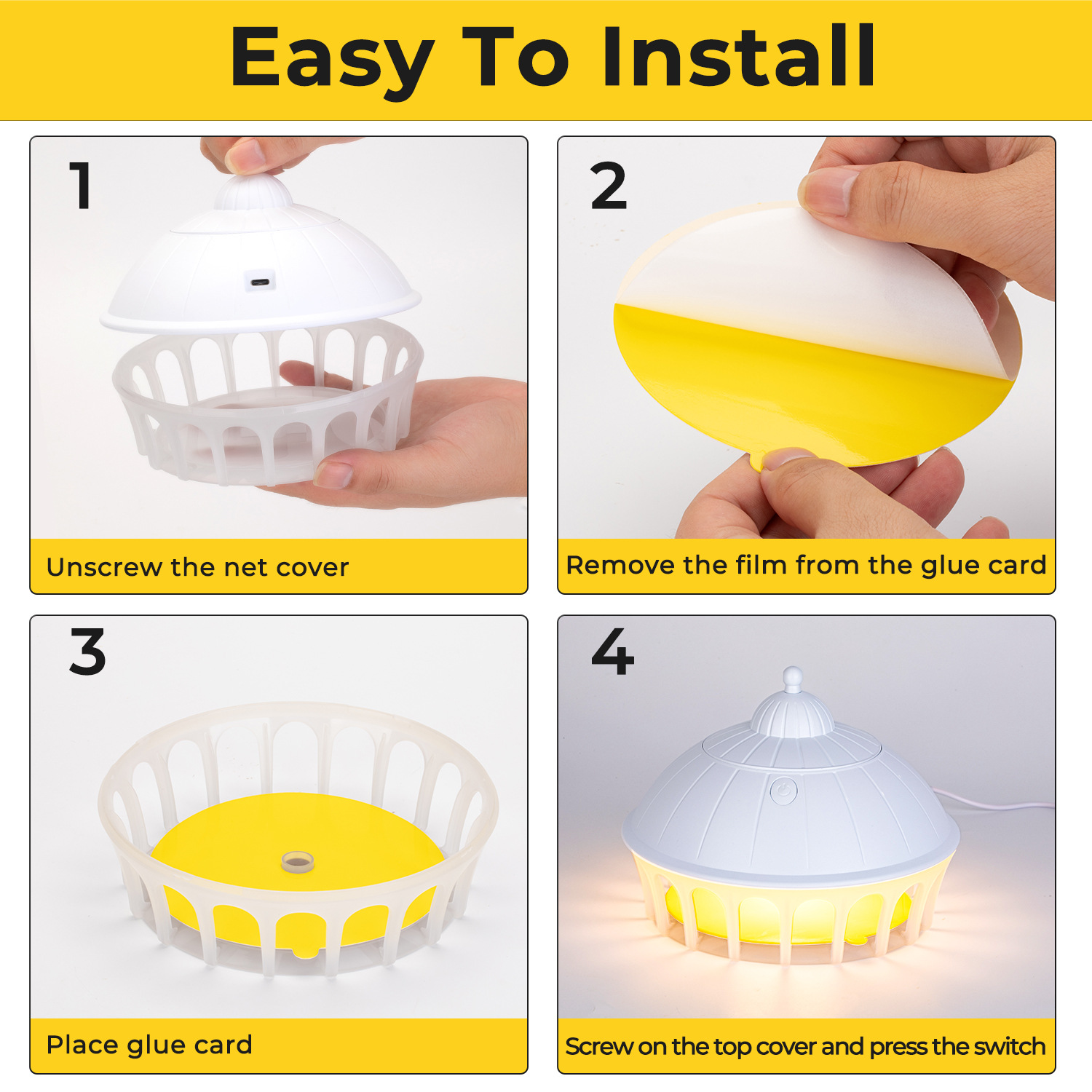 Easy To Install

1

Unscrew the net cover

2

Remove the film from the glue card

3

Place glue card

4

Screw on the top cover and press the switch