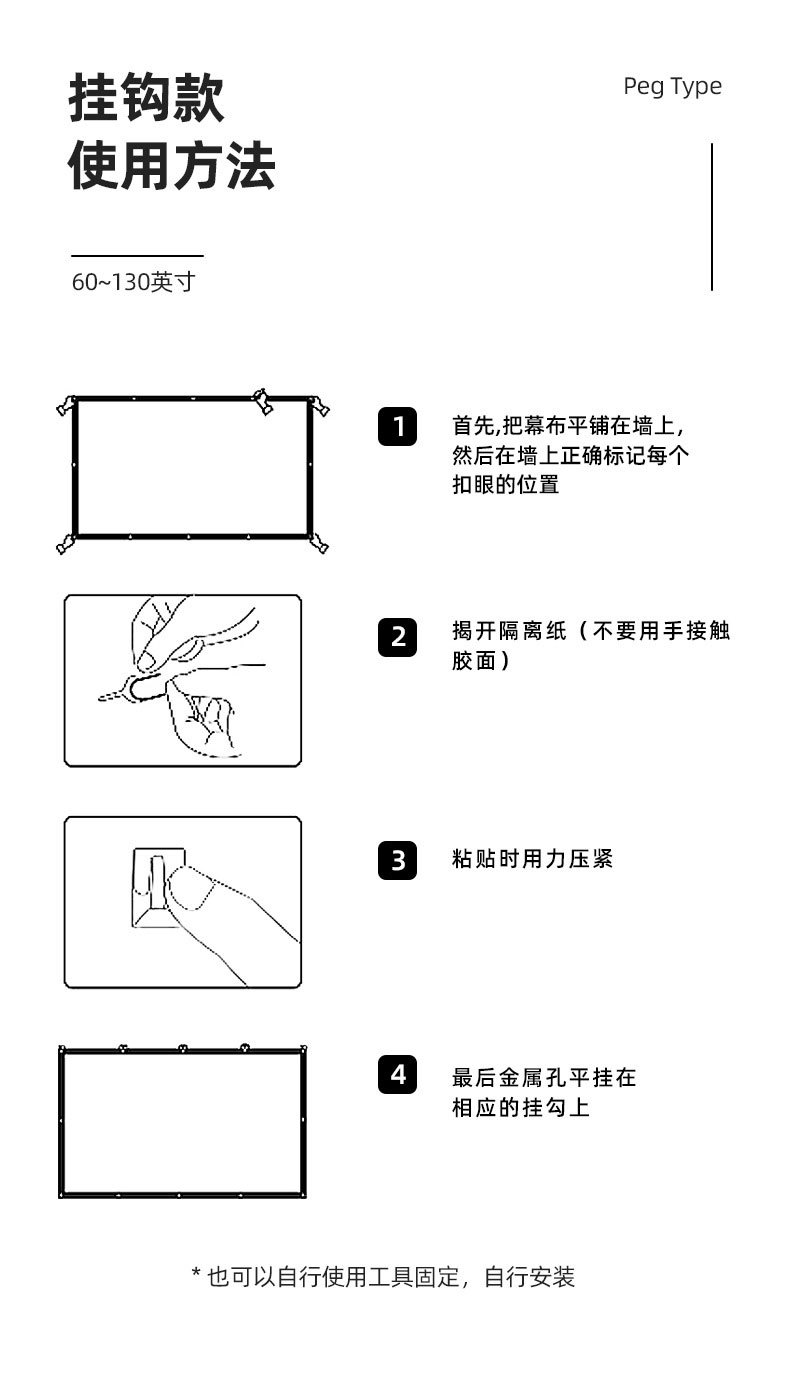 挂钩款
使用方法

Peg Type

60~130英寸

1 首先,把幕布平铺在墙上,然后在墙上正确标记每个扣眼的位置

2 揭开隔离纸（不要用手接触胶面）

3 粘贴时用力压紧

4 最后金属孔平挂在相应的挂勾上

* 也可以自行使用工具固定，自行安装