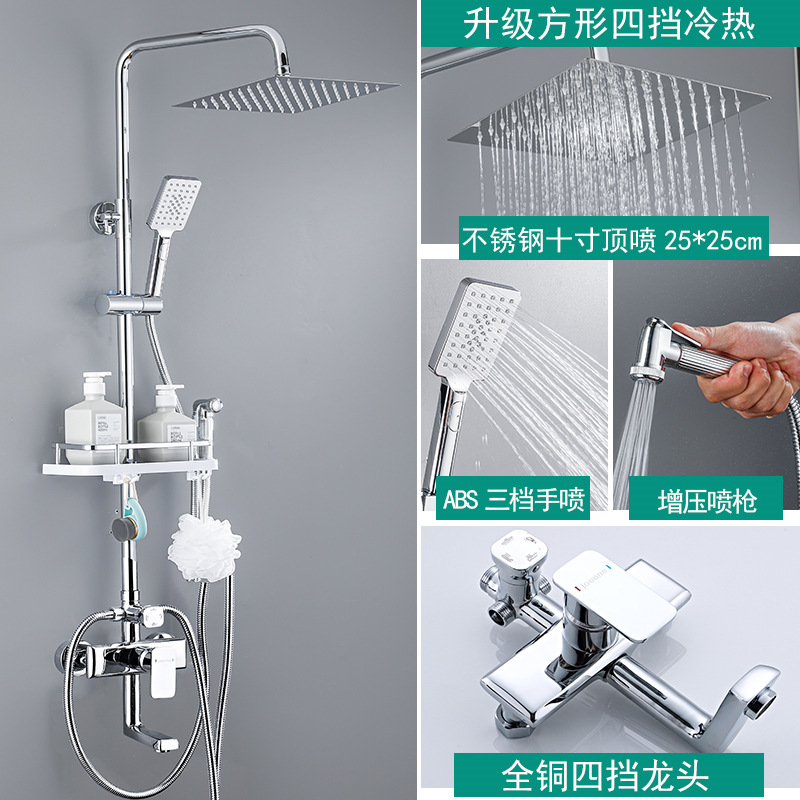 升级方形四挡冷热

不锈钢十寸顶喷 25*25cm

ABS 三档手喷

增压喷枪

全铜四挡龙头