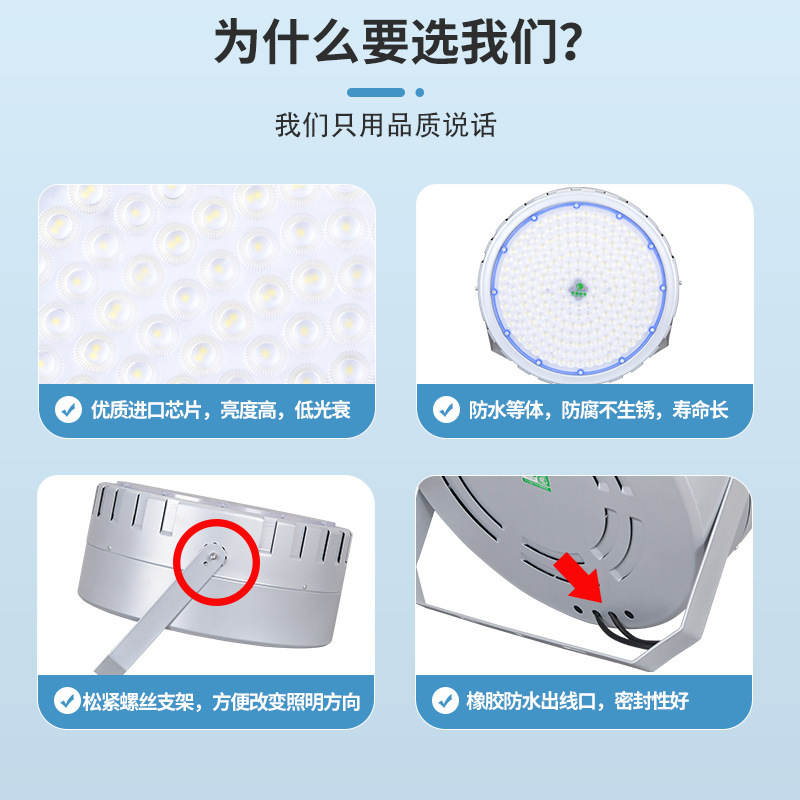 为什么要选我们?

我们只用品质说话

优质进口芯片，亮度高，低光衰

防水等体，防腐不生锈，寿命长

松紧螺丝支架，方便改变照明方向

橡胶防水出线口，密封性好