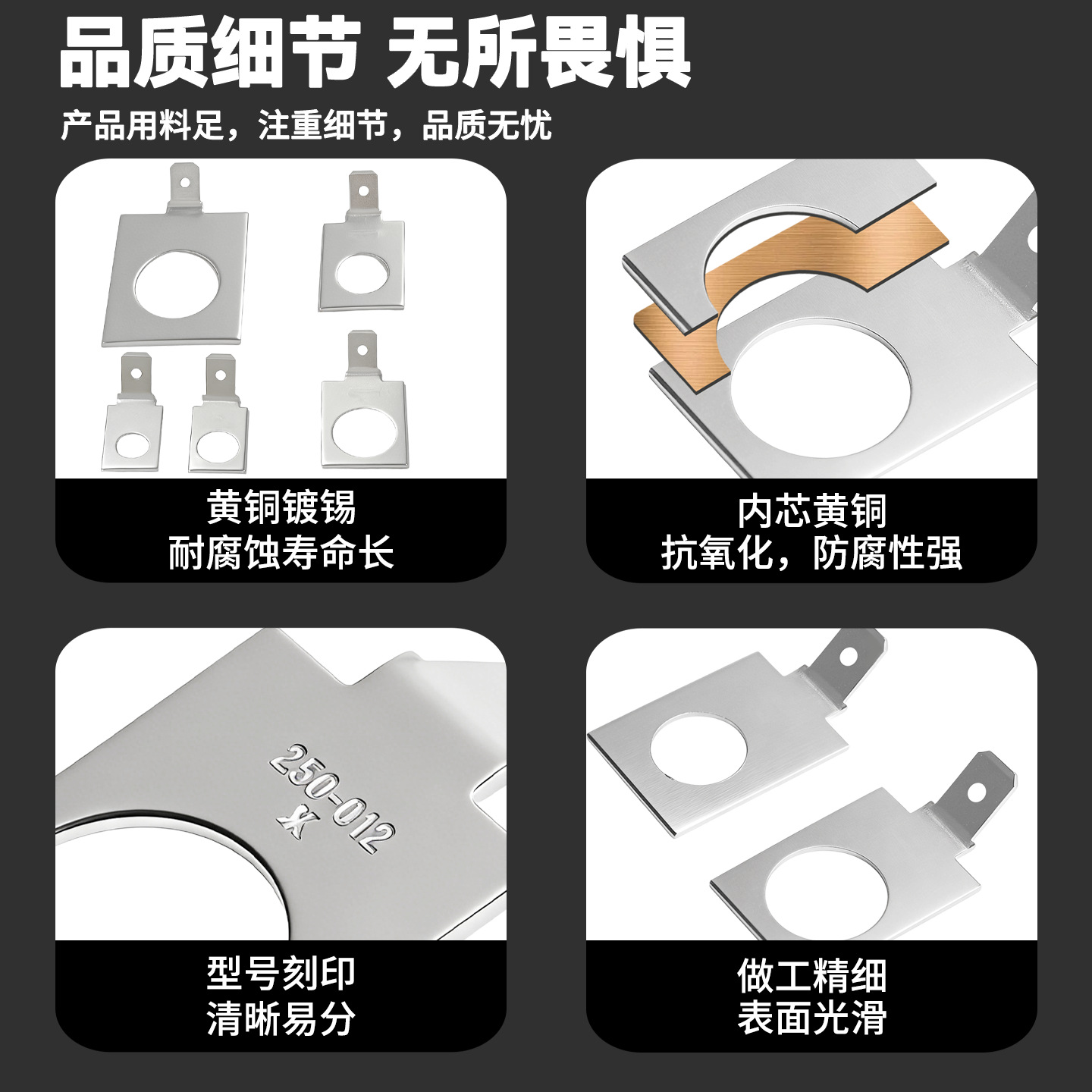 品质细节 无所畏惧

产品用料足，注重细节，品质无忧

黄铜镀锡
耐腐蚀寿命长

内芯黄铜
抗氧化，防腐性强

250-012
X

型号刻印
清晰易分

做工精细
表面光滑