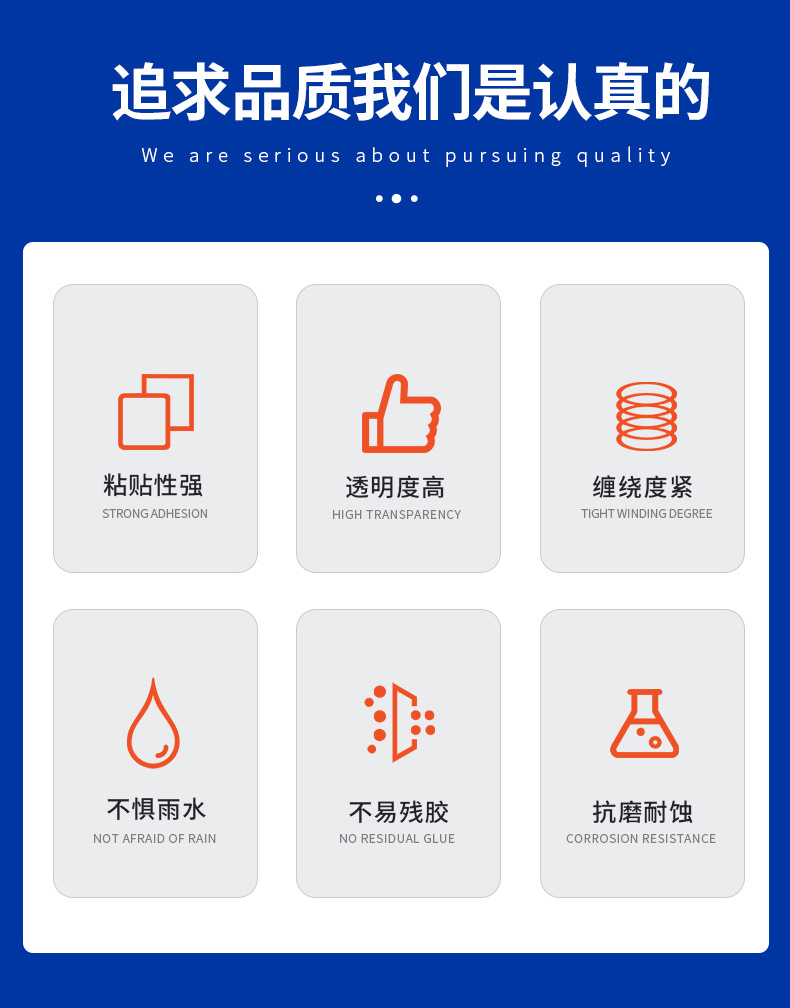 追求品质我们是认真的

We are serious about pursuing quality

粘贴性强
STRONG ADHESION

透明度高
HIGH TRANSPARENCY

缠绕度紧
TIGHT WINDING DEGREE

不惧雨水
NOT AFRAID OF RAIN

不易残胶
NO RESIDUAL GLUE

抗磨耐蚀
CORROSION RESISTANCE