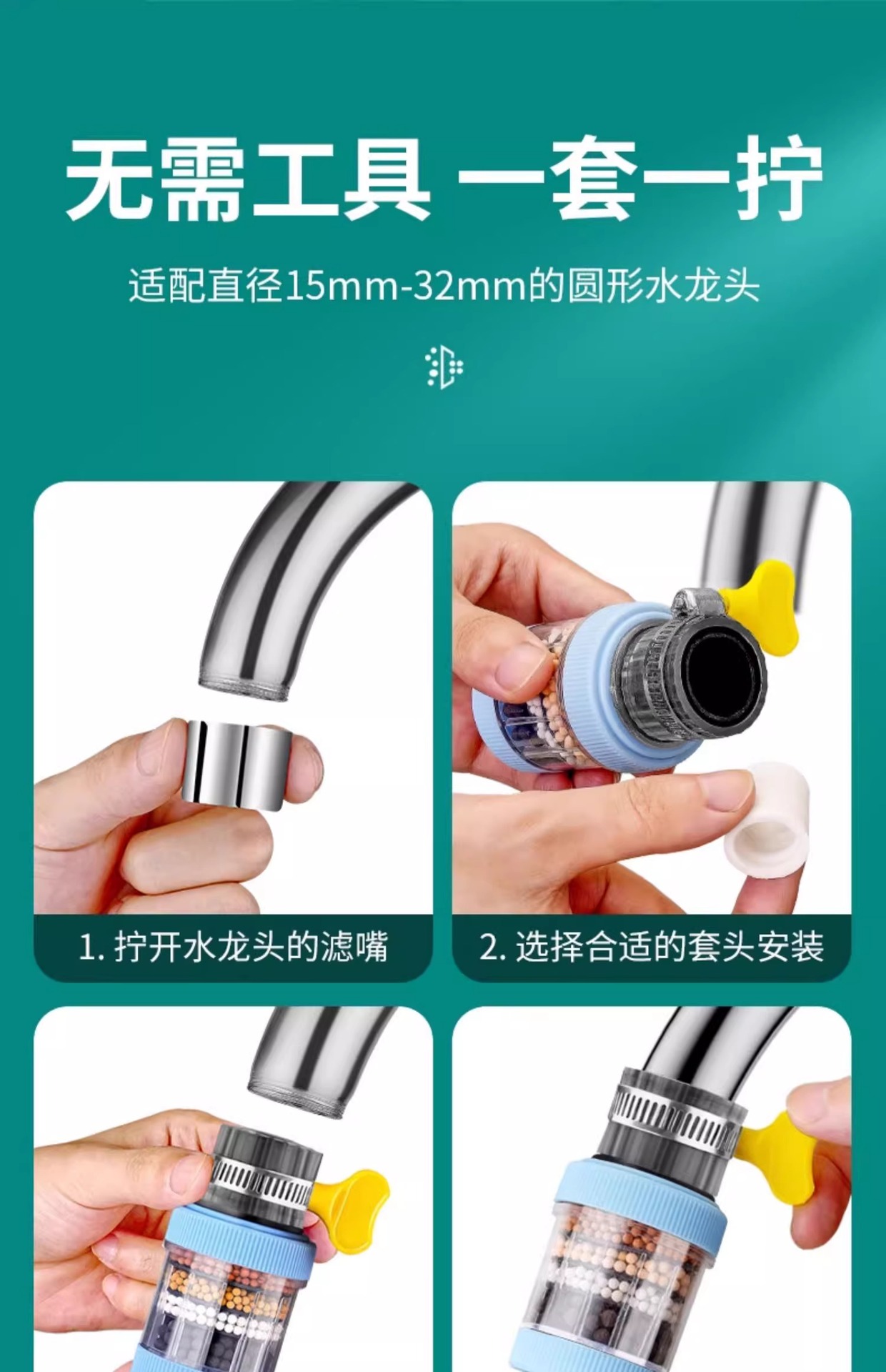 无需工具 一套一拧

适配直径15mm-32mm的圆形水龙头

1. 拧开水龙头的滤嘴

2. 选择合适的套头安装