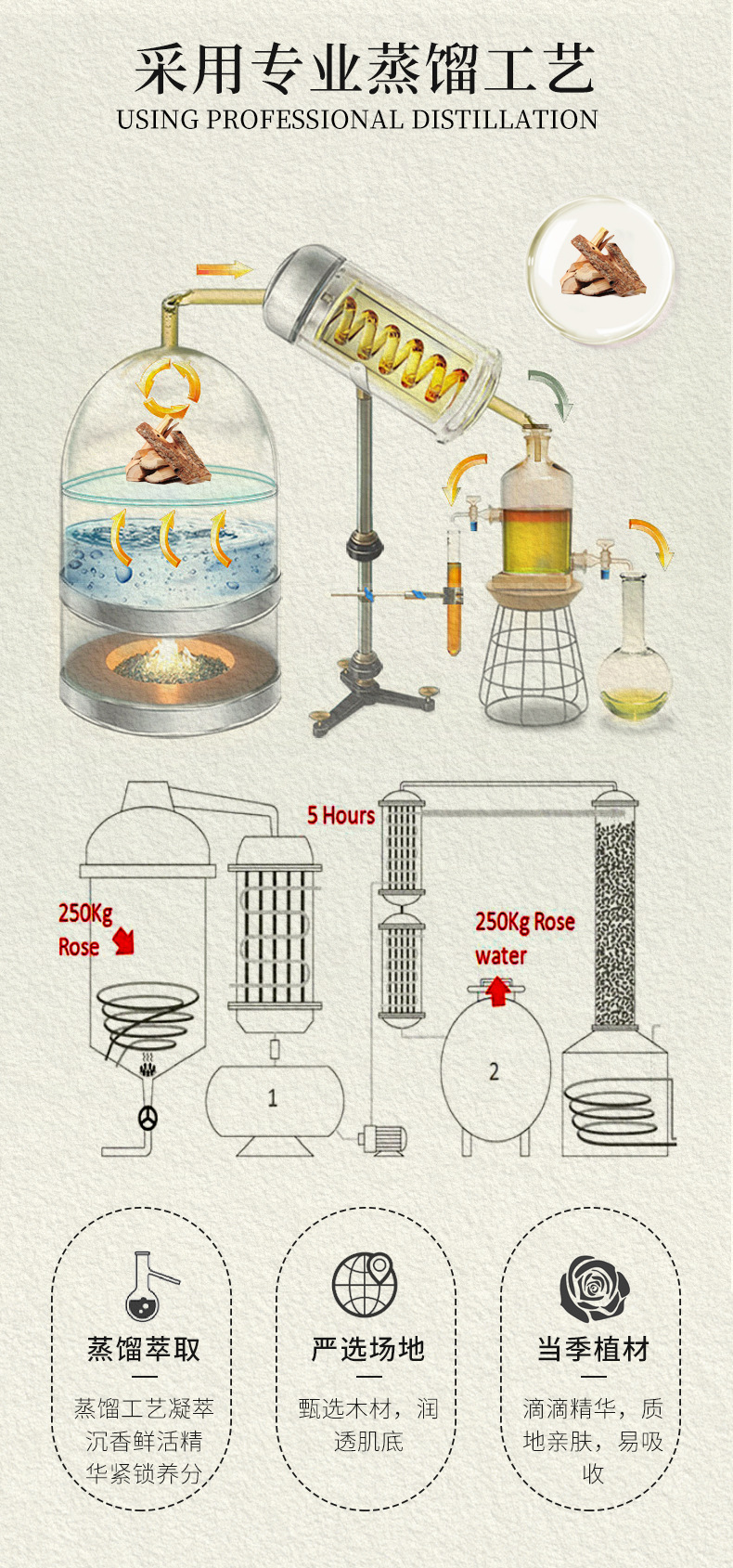 采用专业蒸馏工艺
USING PROFESSIONAL DISTILLATION

5 Hours

250Kg Rose

250Kg Rose water

1

2

蒸馏萃取

蒸馏工艺凝萃沉香鲜活精华紧锁养分

严选场地

甄选木材，润透肌底

当季植材

滴滴精华，质地亲肤，易吸收