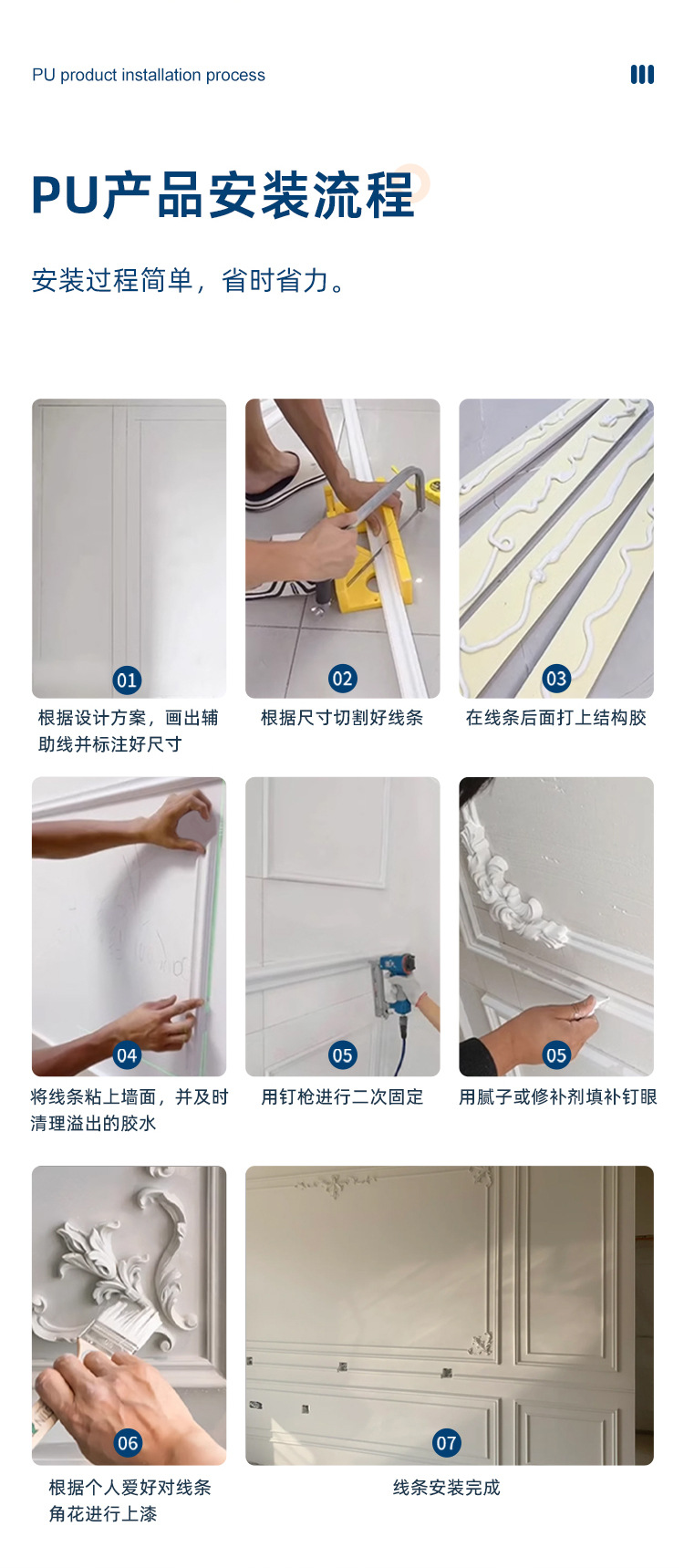 PU product installation process

PU产品安装流程

安装过程简单，省时省力。

01
根据设计方案，画出辅助线并标注好尺寸

02
根据尺寸切割好线条

03
在线条后面打上结构胶

04
将线条粘上墙面，并及时清理溢出的胶水

05
用钉枪进行二次固定

05
用腻子或修补剂填补钉眼

06
根据个人爱好对线条角花进行上漆

07
线条安装完成