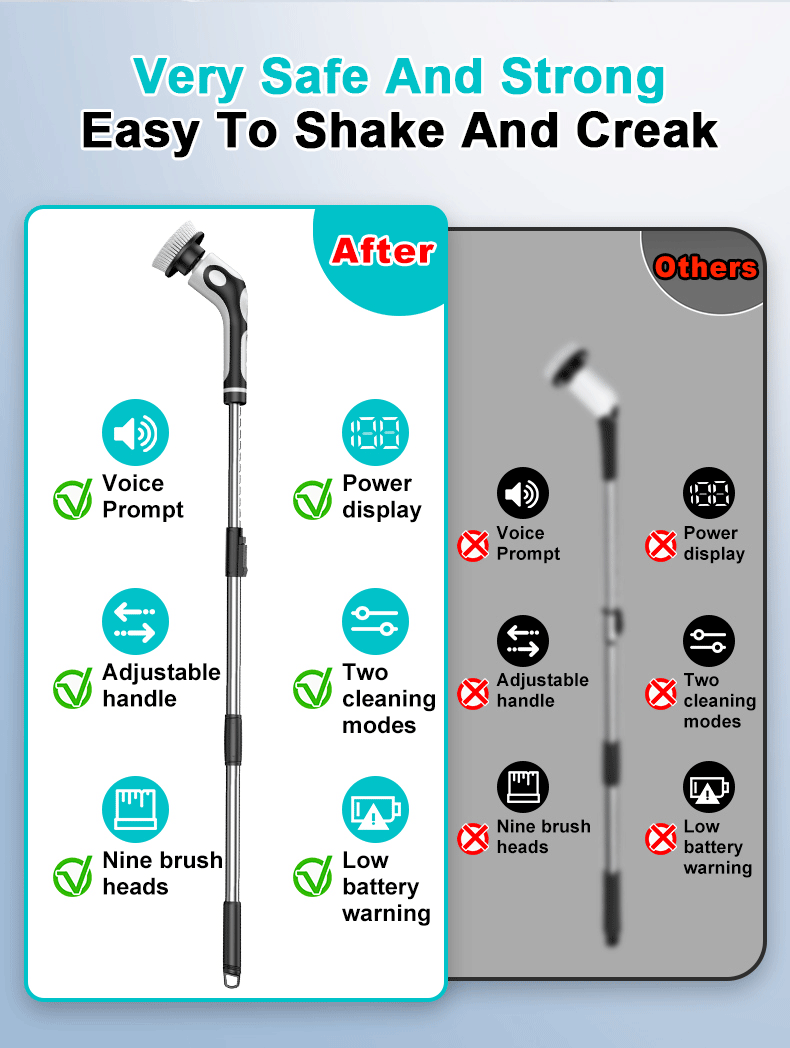 Very Safe And Strong
Easy To Shake And Creak

After

Voice Prompt

Power display

Adjustable handle

Two cleaning modes

Nine brush heads

Low battery warning

Others

Voice Prompt

Power display

Adjustable handle

Two cleaning modes

Nine brush heads

Low battery warning