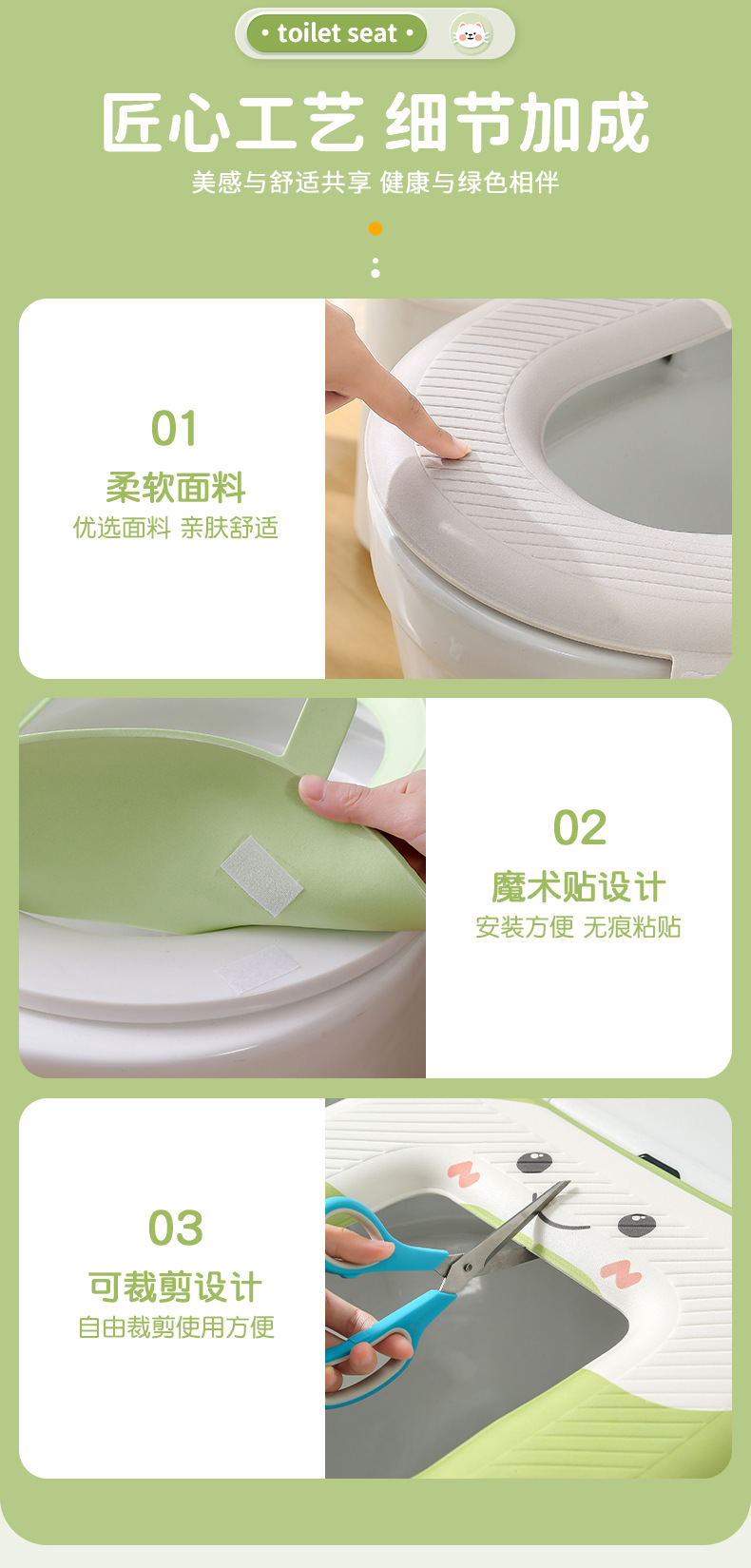 • toilet seat •

匠心工艺 细节加成

美感与舒适共享 健康与绿色相伴

01

柔软面料

优选面料 亲肤舒适

02

魔术贴设计

安装方便 无痕粘贴

03

可裁剪设计

自由裁剪使用方便